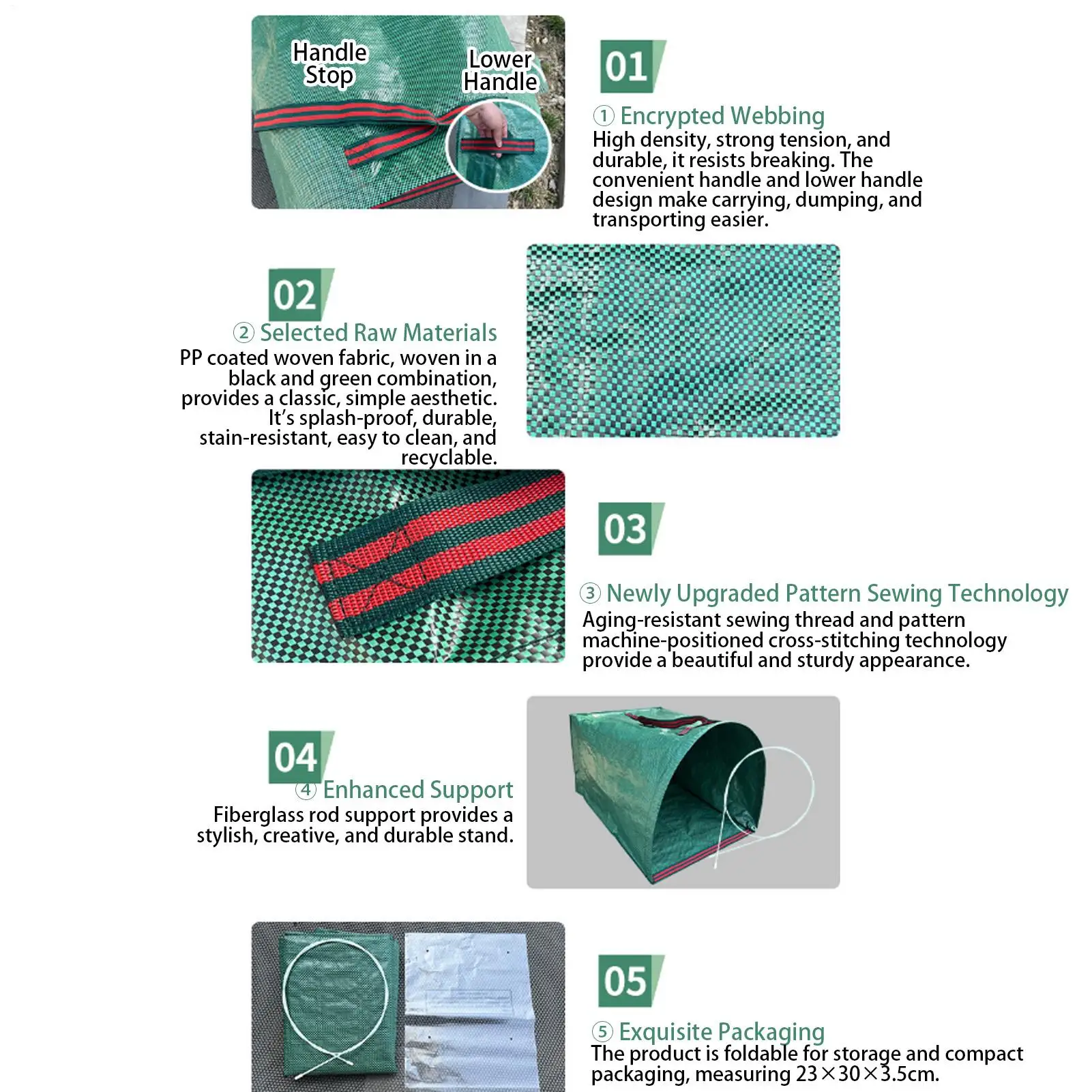 Handle Stop

Lower Handle

01

① Encrypted Webbing
High density, strong tension, and durable, it resists breaking. The convenient handle and lower handle design make carrying, dumping, and transporting easier.

02

② Selected Raw Materials
PP coated woven fabric, woven in a black and green combination, provides a classic, simple aesthetic. It's splash-proof, durable, stain-resistant, easy to clean, and recyclable.

03

③ Newly Upgraded Pattern Sewing Technology
Aging-resistant sewing thread and pattern machine-positioned cross-stitching technology provide a beautiful and sturdy appearance.

04

④ Enhanced Support
Fiberglass rod support provides a stylish, creative, and durable stand.

05

⑤ Exquisite Packaging
The product is foldable for storage and compact packaging, measuring 23×30×3.5cm.