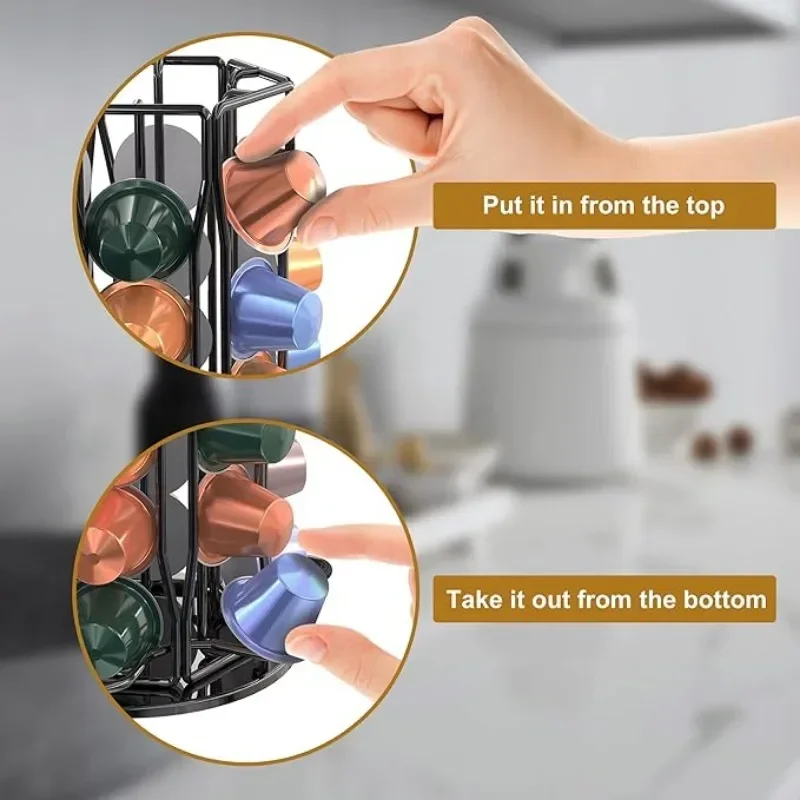 Put it in from the top

Take it out from the bottom