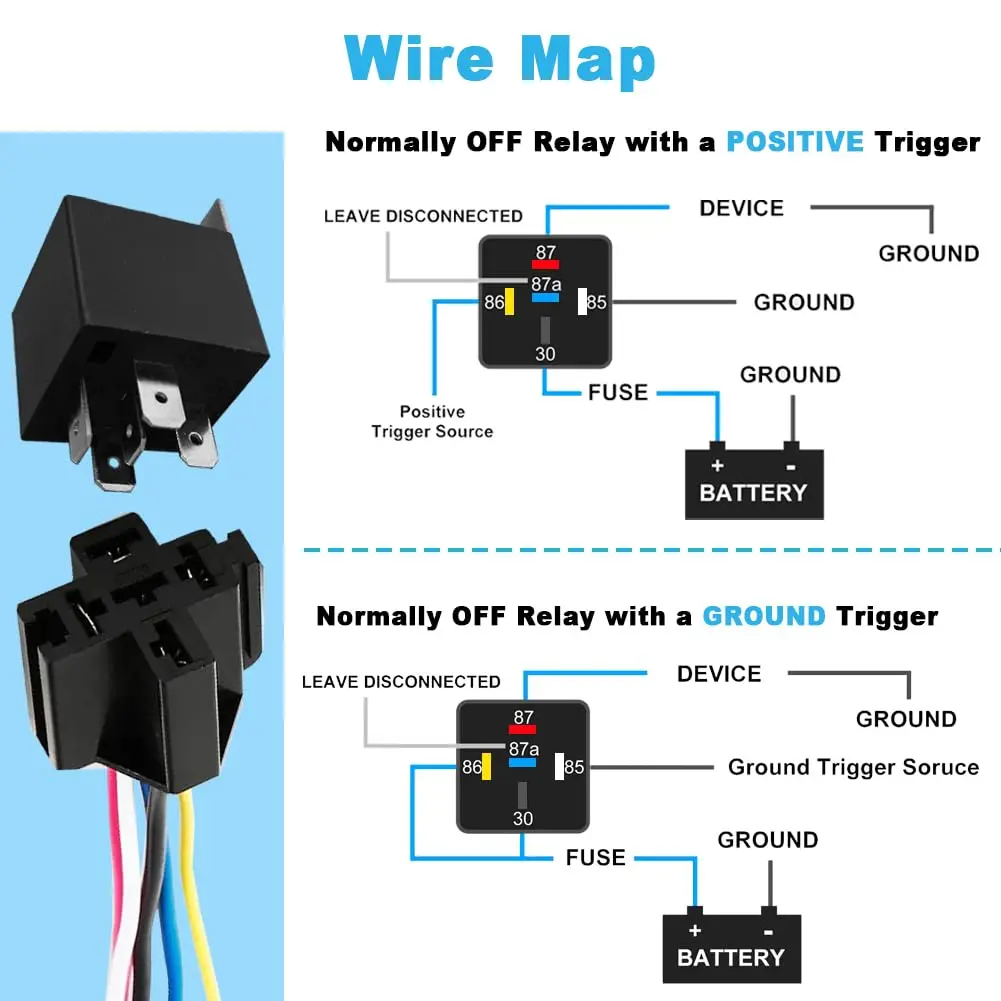 Wire Map

Normally OFF Relay with a POSITIVE Trigger

LEAVE DISCONNECTED

DEVICE

GROUND

87

87a

86

85

GROUND

30

Positive Trigger Source

FUSE

GROUND

+ -

BATTERY

Normally OFF Relay with a GROUND Trigger

LEAVE DISCONNECTED

DEVICE

GROUND

87

87a

86

85

Ground Trigger Soruce

30

FUSE

GROUND

+ -

BATTERY