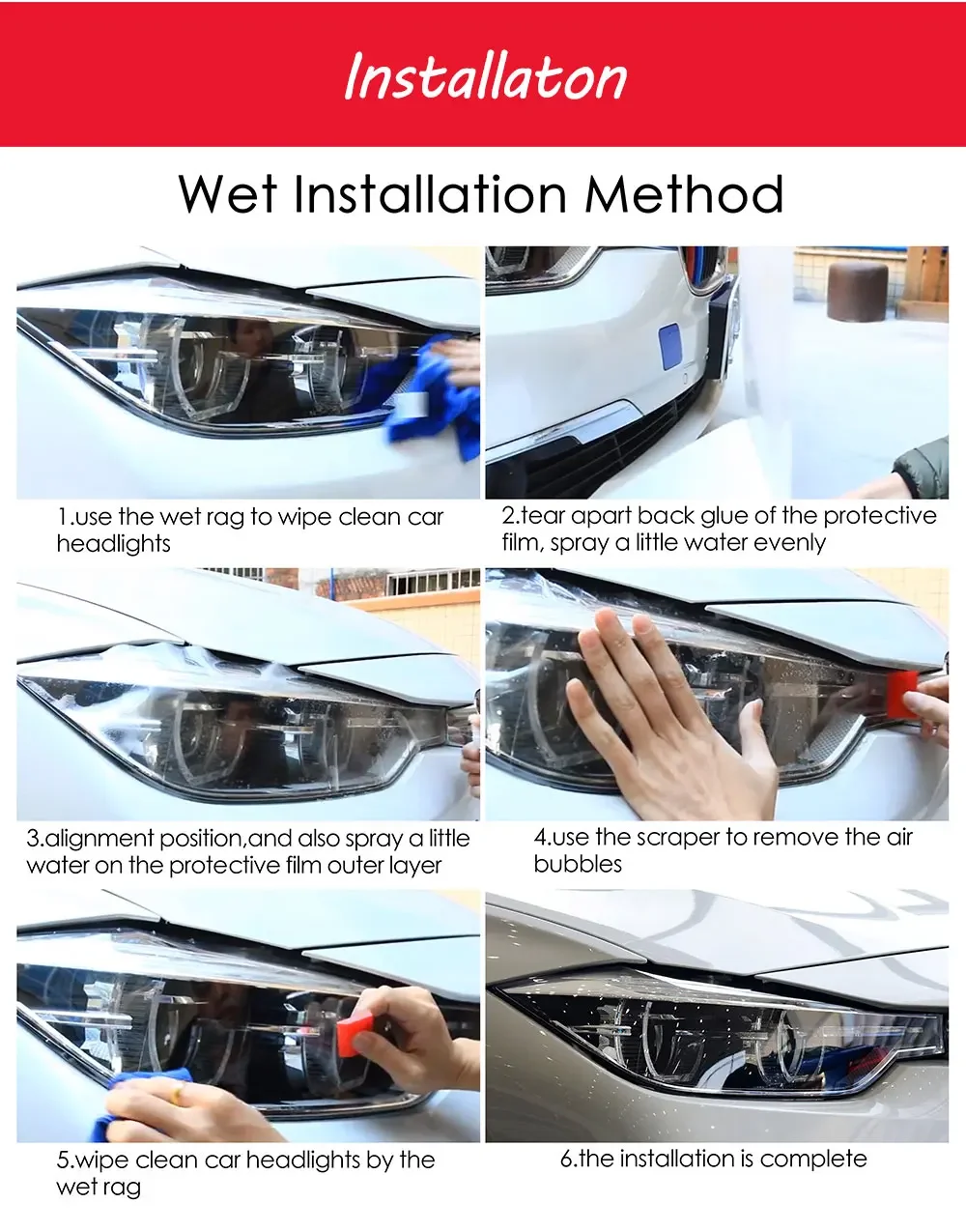 Installaton

Wet Installation Method

1.use the wet rag to wipe clean car headlights

2.tear apart back glue of the protective film, spray a little water evenly

3.alignment position,and also spray a little water on the protective film outer layer

4.use the scraper to remove the air bubbles

5.wipe clean car headlights by the wet rag

6.the installation is complete