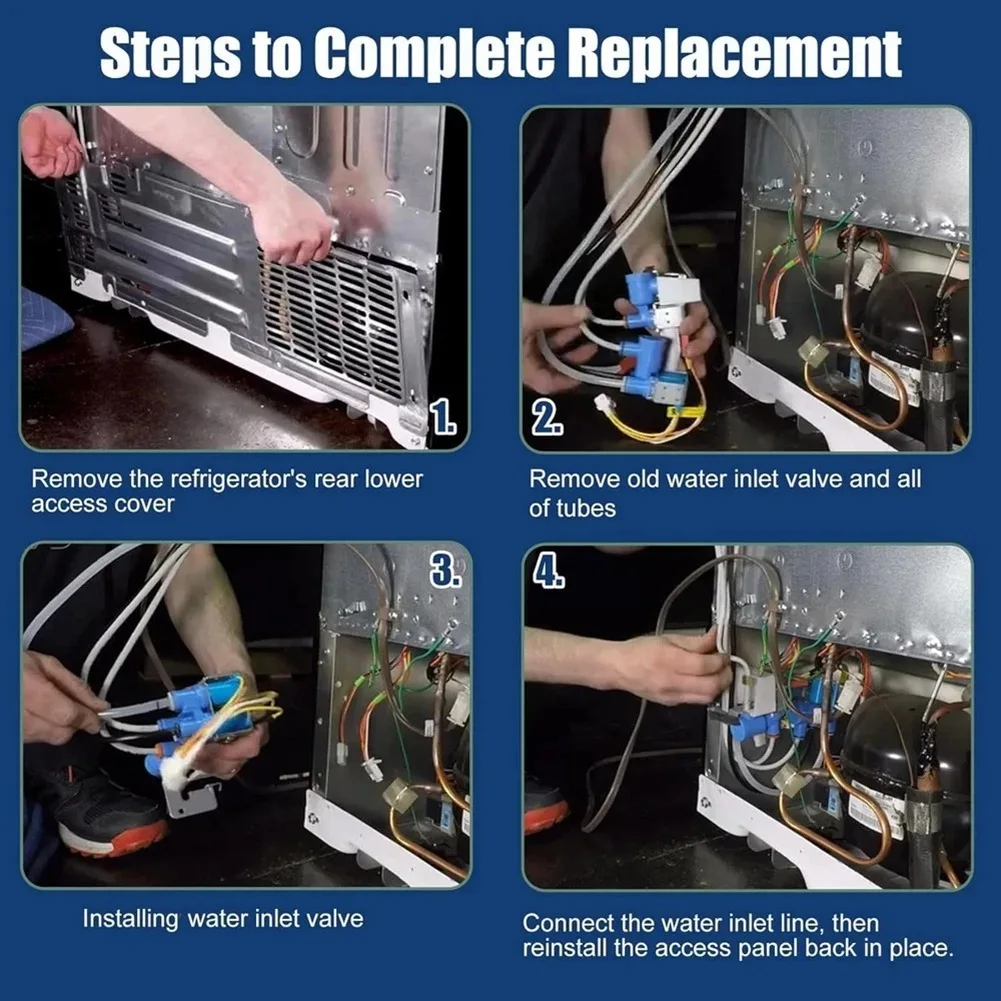 Steps to Complete Replacement

1.

Remove the refrigerator's rear lower access cover

2.

Remove old water inlet valve and all of tubes

3.

Installing water inlet valve

4.

Connect the water inlet line, then reinstall the access panel back in place.