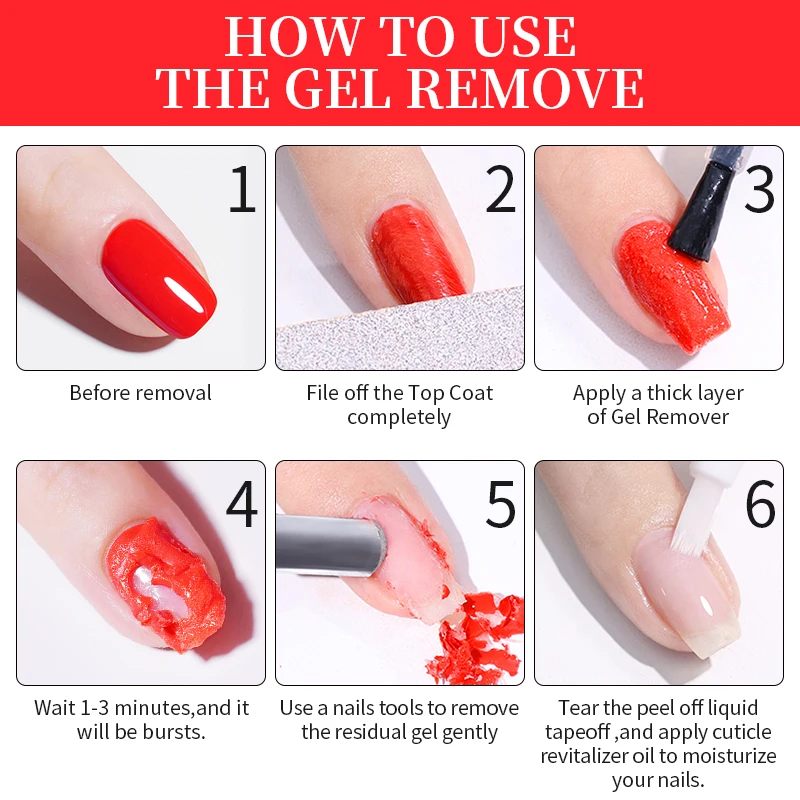 HOW TO USE
THE GEL REMOVE

1

Before removal

2

File off the Top Coat completely

3

Apply a thick layer of Gel Remover

4

Wait 1-3 minutes,and it will be bursts.

5

Use a nails tools to remove the residual gel gently

6

Tear the peel off liquid tapeoff ,and apply cuticle revitalizer oil to moisturize your nails.