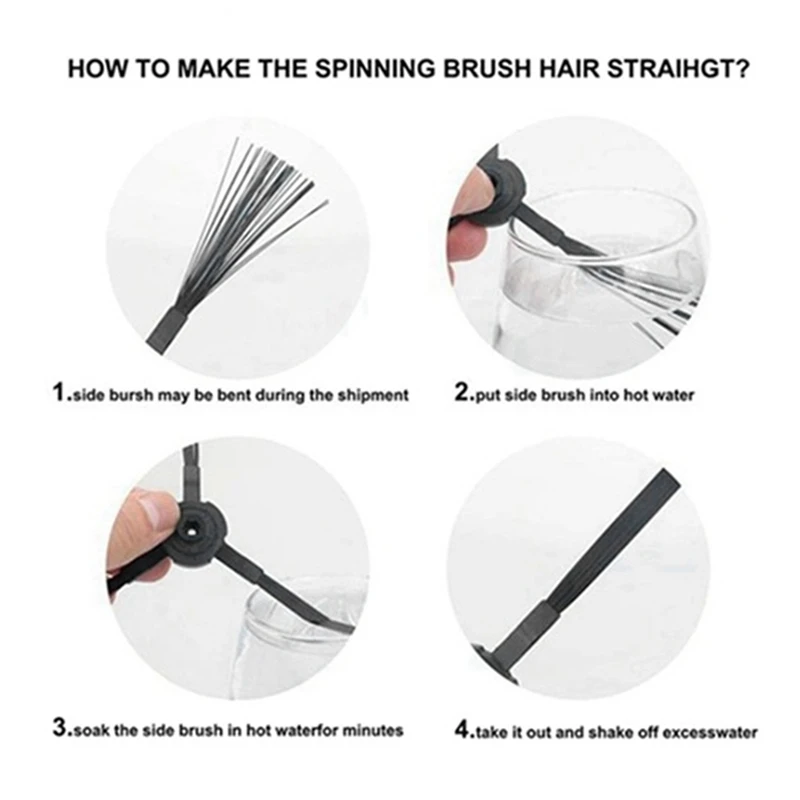 HOW TO MAKE THE SPINNING BRUSH HAIR STRAIHGT?

1.side bursh may be bent during the shipment

2.put side brush into hot water

3.soak the side brush in hot waterfor minutes

4.take it out and shake off excesswater