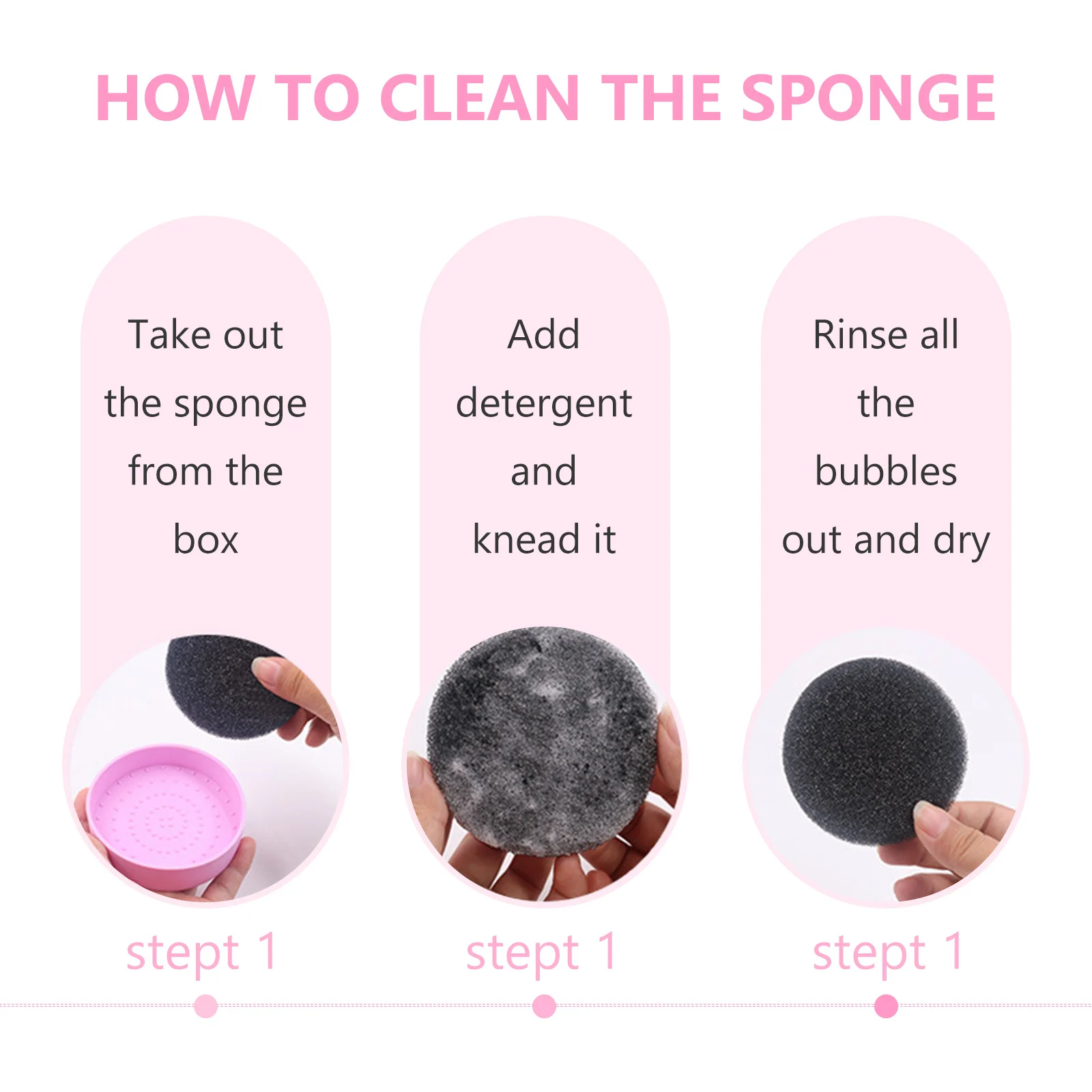 HOW TO CLEAN THE SPONGE

Take out the sponge from the box

stept 1

Add detergent and knead it

stept 1

Rinse all the bubbles out and dry

stept 1