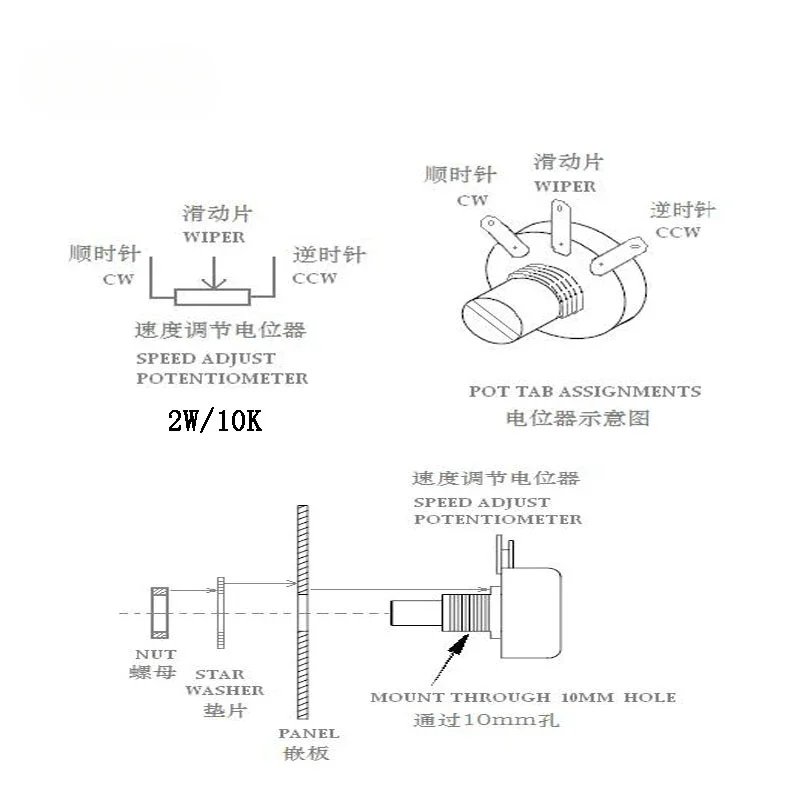 滑动片
WIPER
顺时针
CW
逆时针
CCW
速度调节电位器
SPEED ADJUST POTENTIOMETER

2W/10K

顺时针
CW
滑动片
WIPER
逆时针
CCW

POT TAB ASSIGNMENTS
电位器示意图

速度调节电位器
SPEED ADJUST POTENTIOMETER

NUT
螺母
STAR WASHER
垫片
PANEL
嵌板
MOUNT THROUGH 10MM HOLE
通过10mm孔