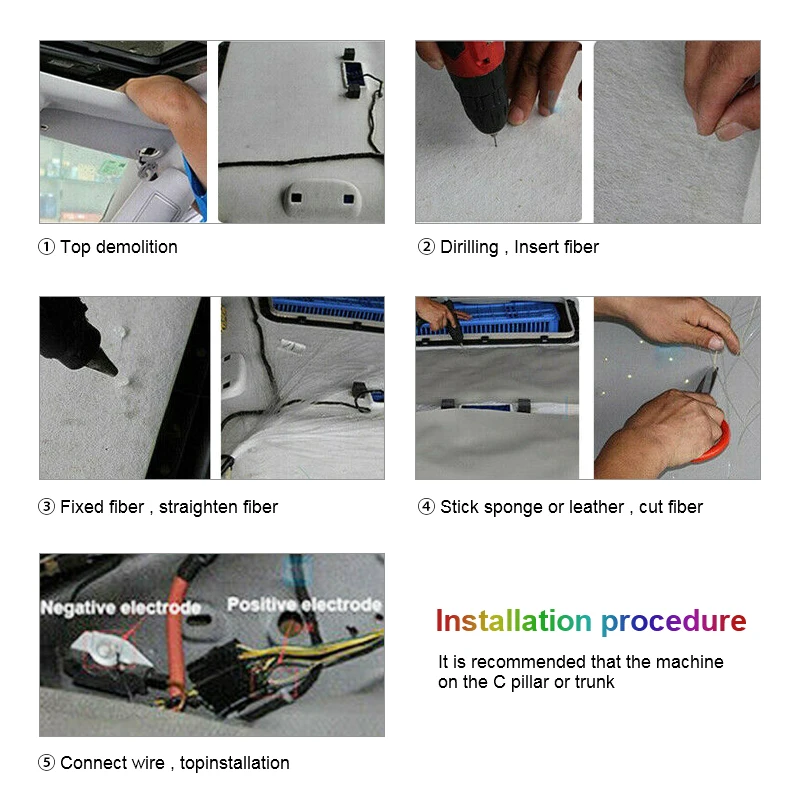 ① Top demolition

② Dirilling , Insert fiber

③ Fixed fiber , straighten fiber

④ Stick sponge or leather , cut fiber

Negative electrode

Positive electrode

⑤ Connect wire , topinstallation

Installation procedure

It is recommended that the machine on the C pillar or trunk