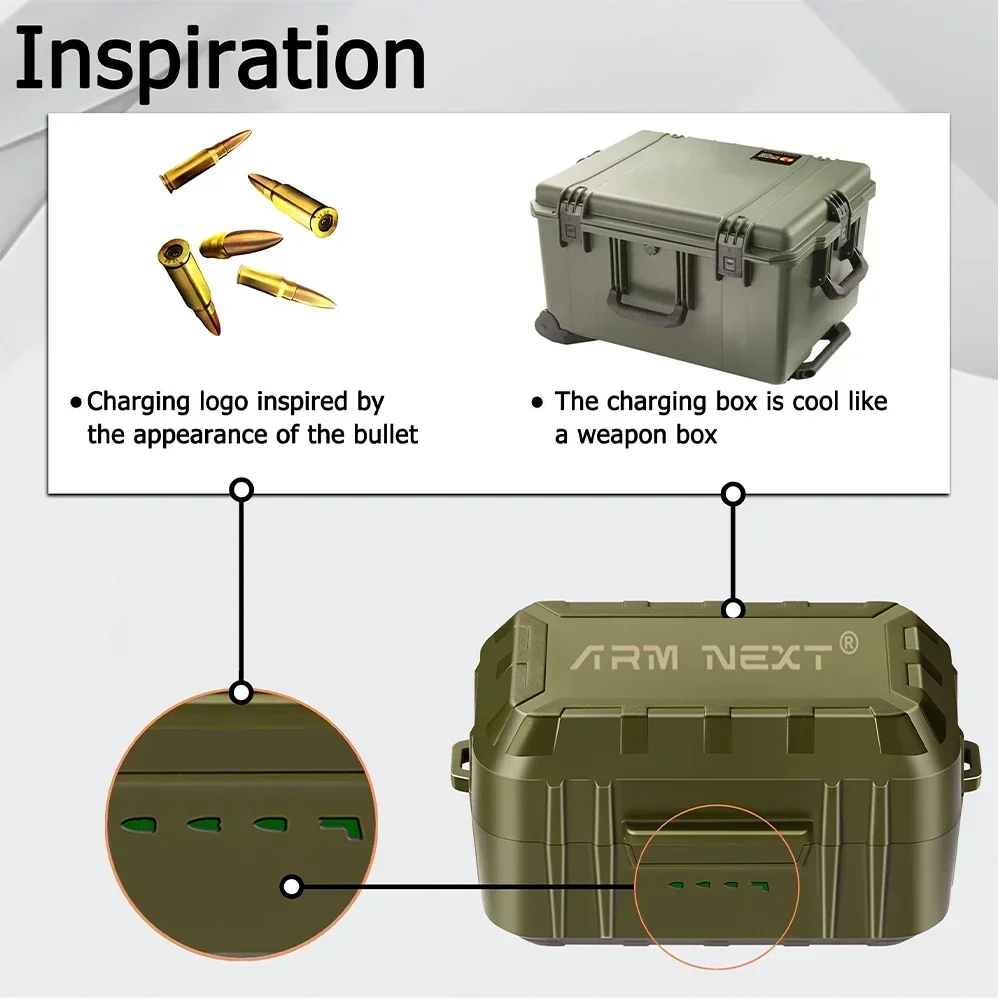 Inspiration

• Charging logo inspired by the appearance of the bullet

• The charging box is cool like a weapon box

ARM NEXT®