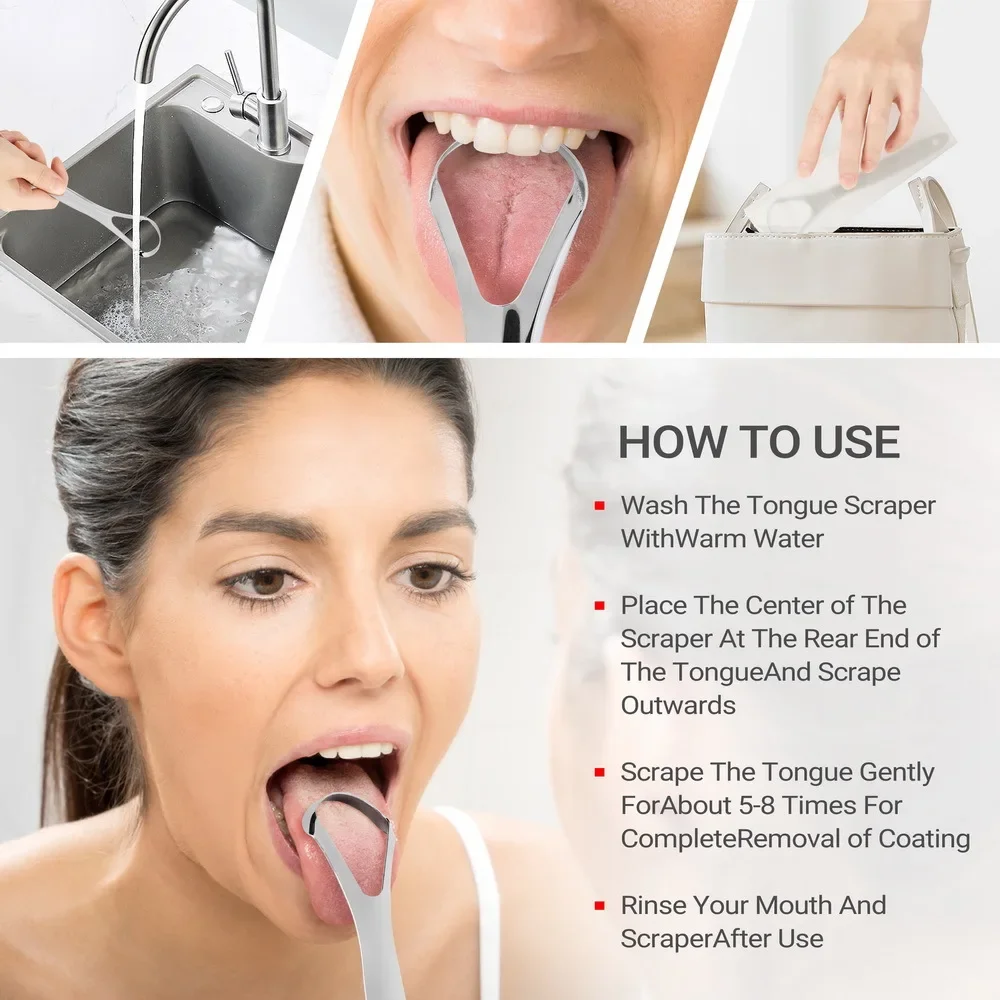 HOW TO USE

Wash The Tongue Scraper WithWarm Water

Place The Center of The Scraper At The Rear End of The TongueAnd Scrape Outwards

Scrape The Tongue Gently ForAbout 5-8 Times For CompleteRemoval of Coating

Rinse Your Mouth And ScraperAfter Use