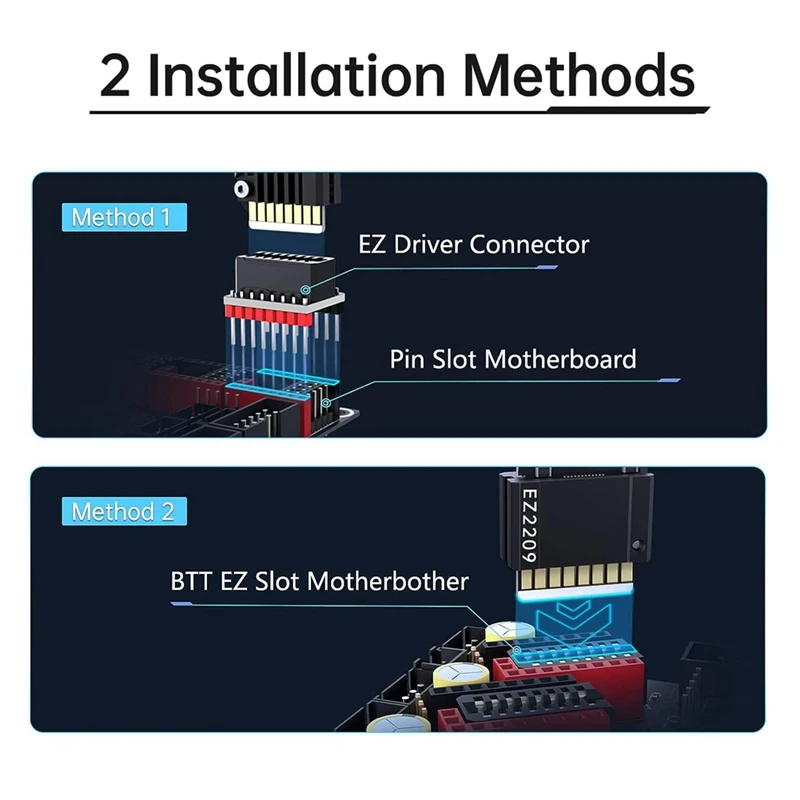 2 Installation Methods

Method 1

EZ Driver Connector

Pin Slot Motherboard

Method 2

EZ2209

BTT EZ Slot Motherbother