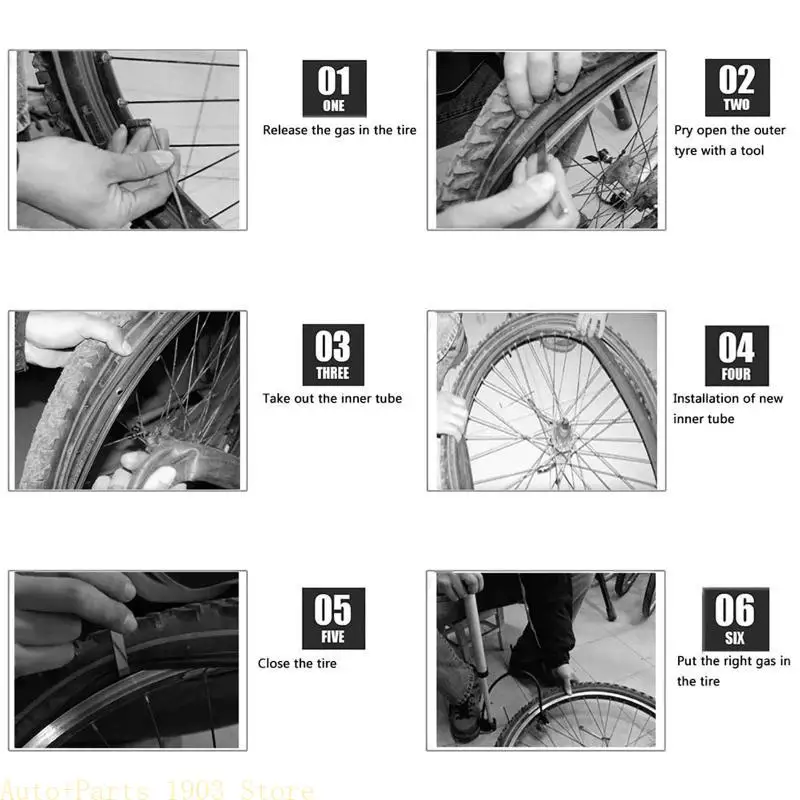 01
ONE
Release the gas in the tire

02
TWO
Pry open the outer tyre with a tool

03
THREE
Take out the inner tube

04
FOUR
Installation of new inner tube

05
FIVE
Close the tire

06
SIX
Put the right gas in the tire

Auto+Parts 1903 Store