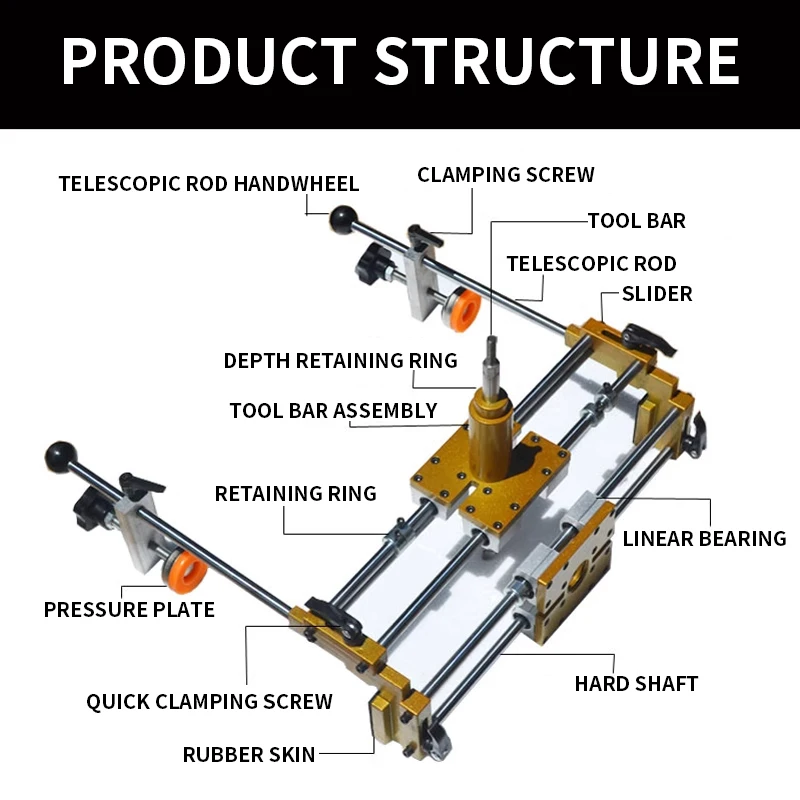 PRODUCT STRUCTURE

TELESCOPIC ROD HANDWHEEL

CLAMPING SCREW

TOOL BAR

TELESCOPIC ROD

SLIDER

DEPTH RETAINING RING

TOOL BAR ASSEMBLY

RETAINING RING

LINEAR BEARING

PRESSURE PLATE

HARD SHAFT

QUICK CLAMPING SCREW

RUBBER SKIN