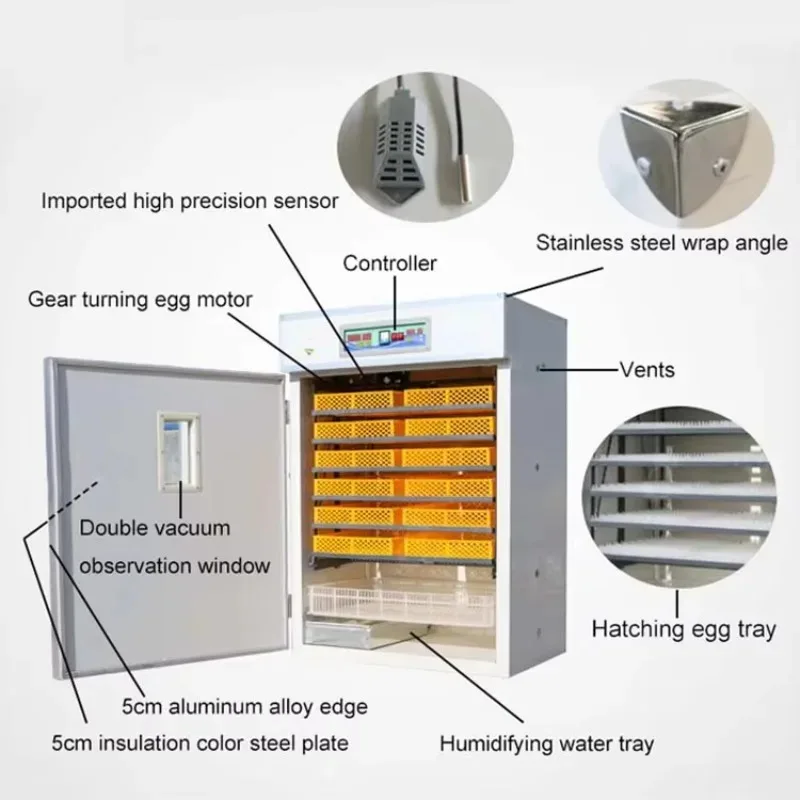 Imported high precision sensor

Stainless steel wrap angle

Controller

Gear turning egg motor

Vents

Double vacuum observation window

Hatching egg tray

5cm aluminum alloy edge

5cm insulation color steel plate

Humidifying water tray