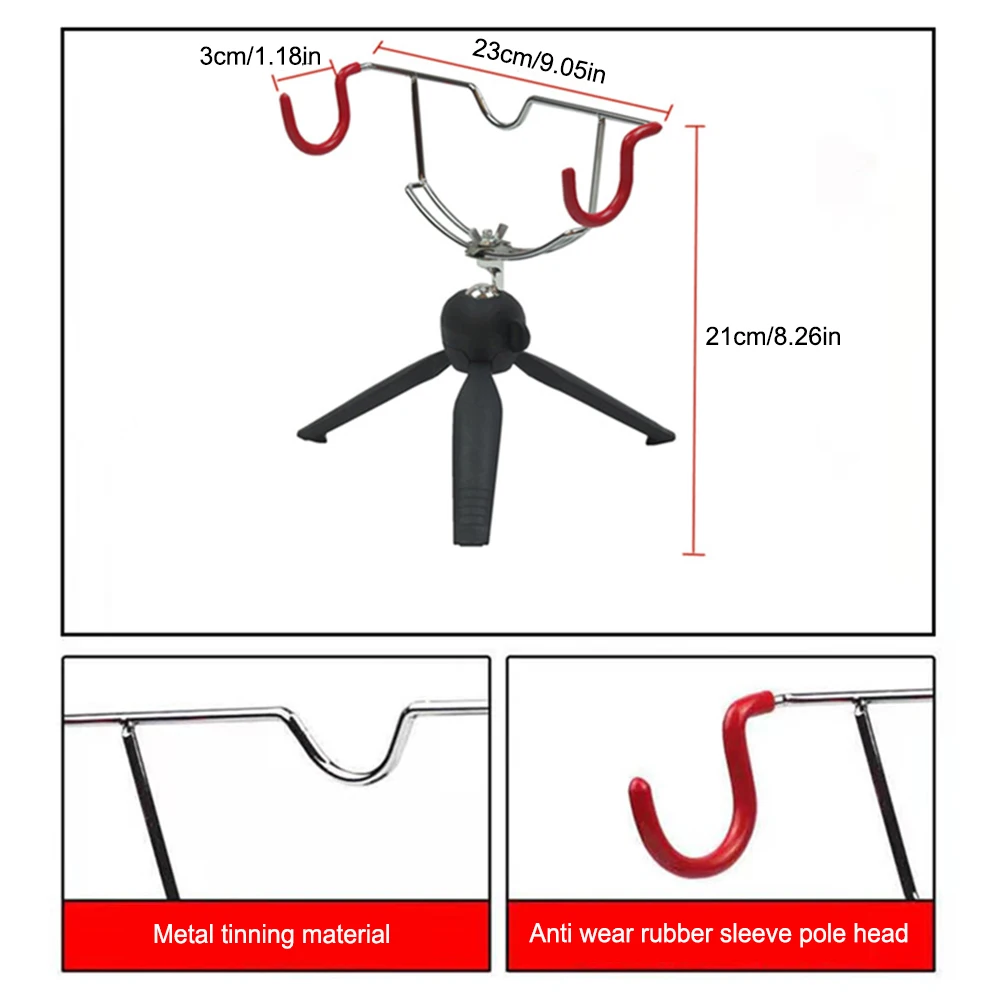 3cm/1.18in
23cm/9.05in
21cm/8.26in

Metal tinning material

Anti wear rubber sleeve pole head