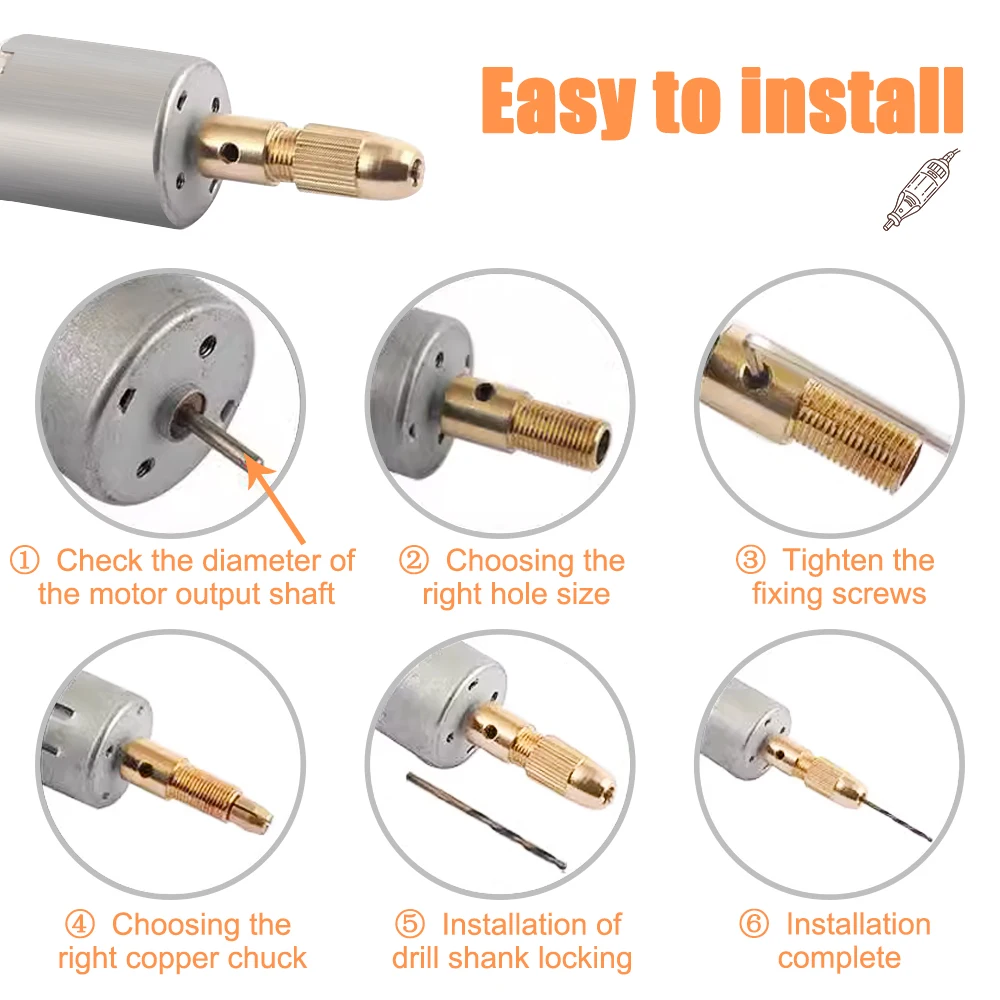 Easy to install

① Check the diameter of the motor output shaft

② Choosing the right hole size

③ Tighten the fixing screws

④ Choosing the right copper chuck

⑤ Installation of drill shank locking

⑥ Installation complete