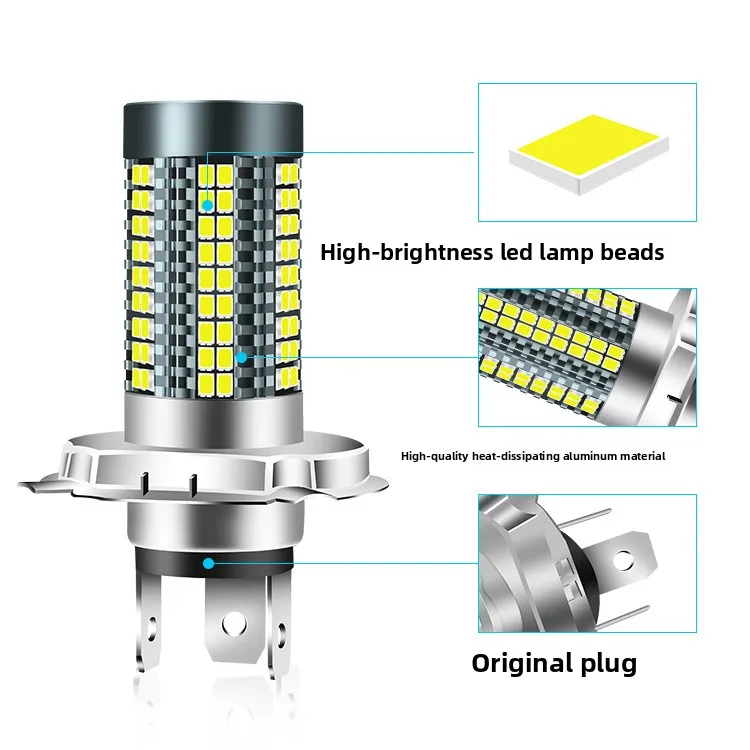 High-brightness led lamp beads

High-quality heat-dissipating aluminum material

Original plug