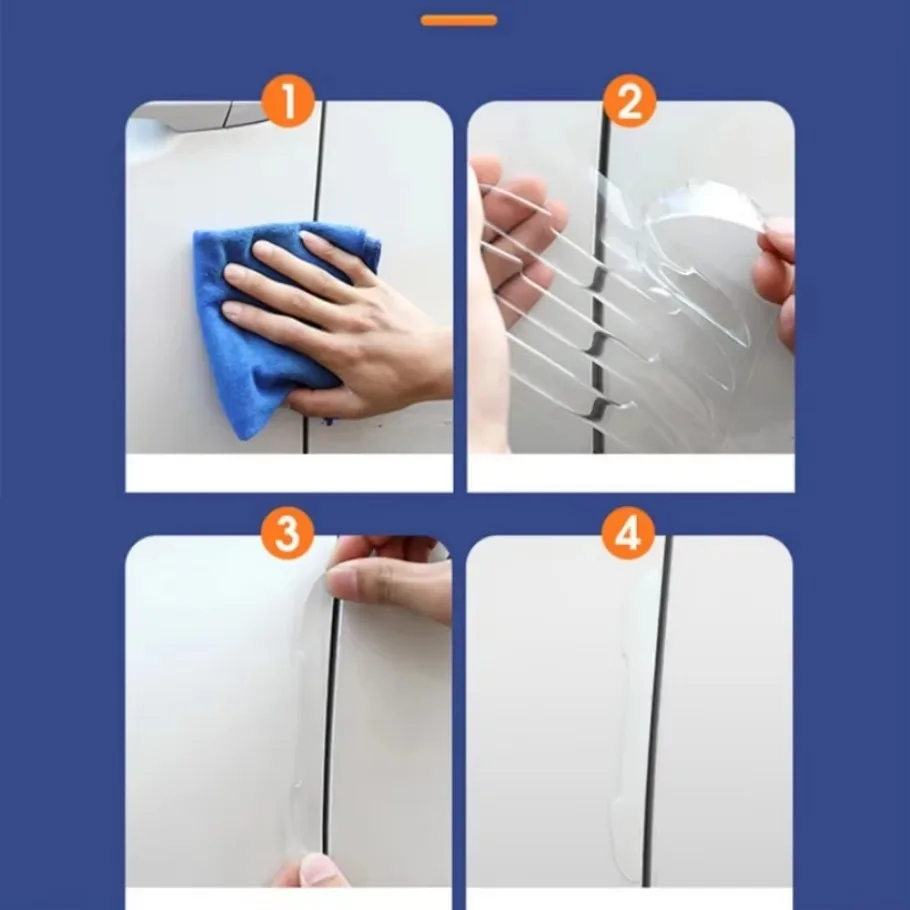 1

2

3

4