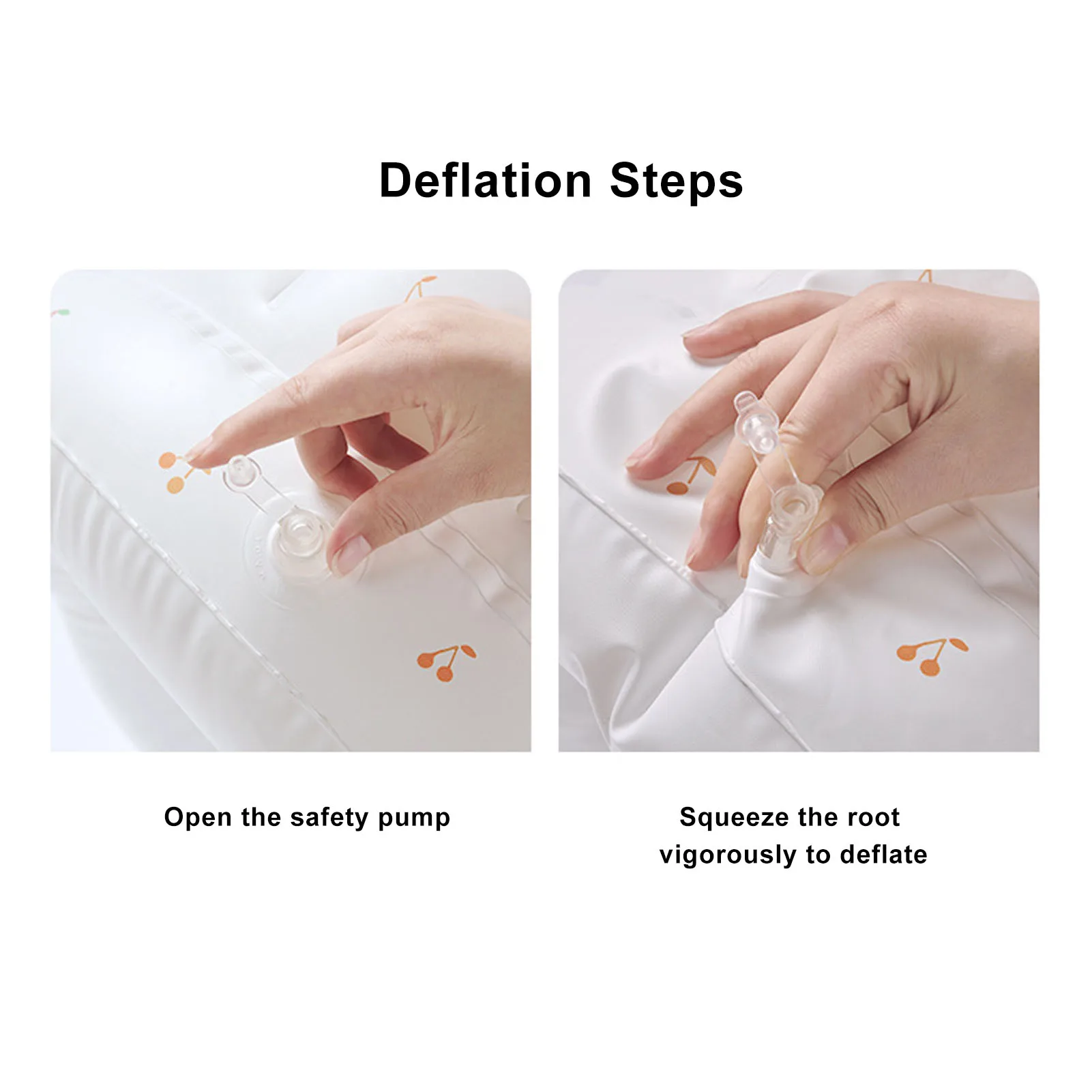 Deflation Steps

Open the safety pump

Squeeze the root vigorously to deflate