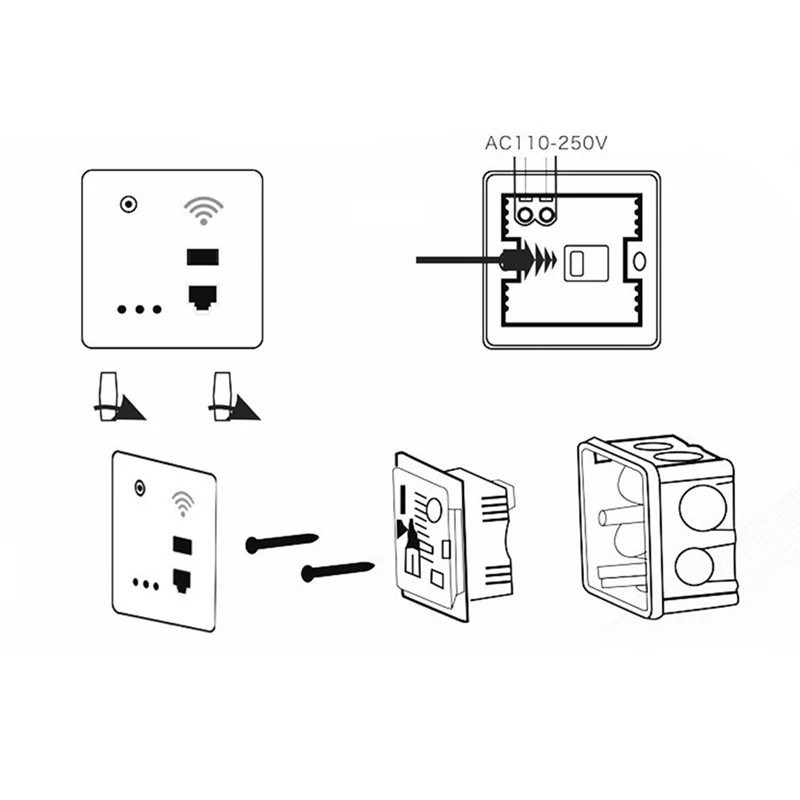 AC110-250V