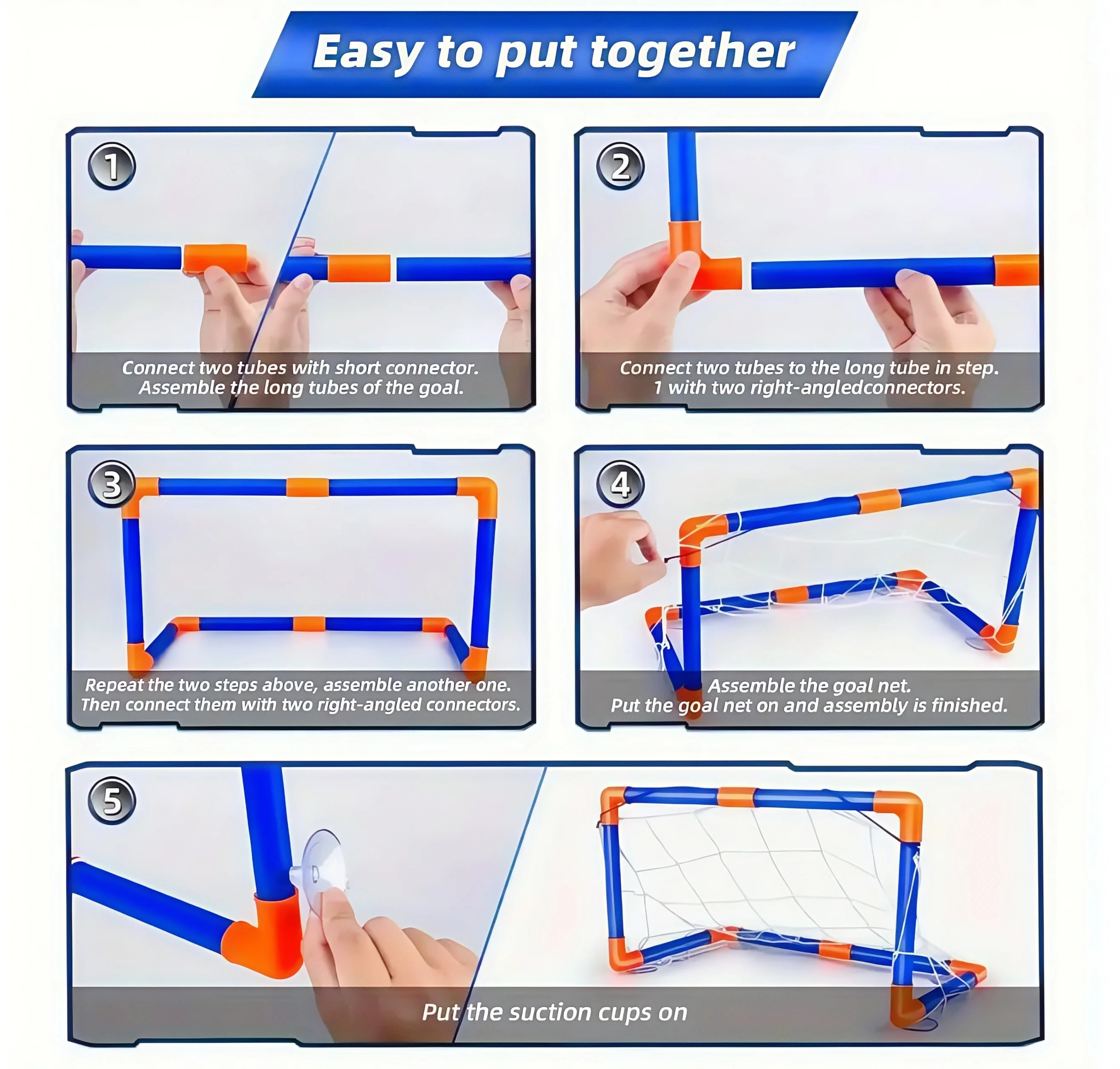 Easy to put together

1

Connect two tubes with short connector. Assemble the long tubes of the goal.

2

Connect two tubes to the long tube in step. 1 with two right-angledconnectors.

3

Repeat the two steps above, assemble another one. Then connect them with two right-angled connectors.

4

Assemble the goal net. Put the goal net on and assembly is finished.

5

Put the suction cups on