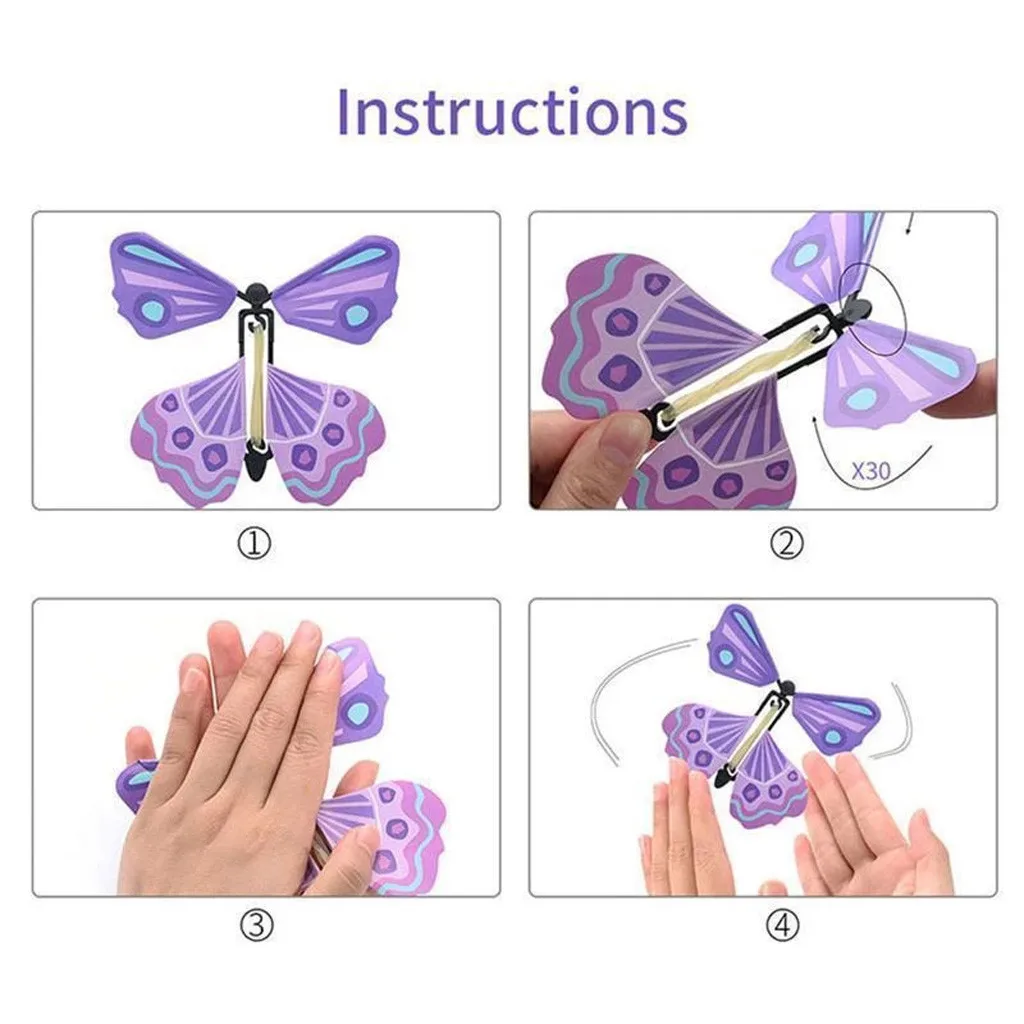 Instructions

①

X30

②

③

④