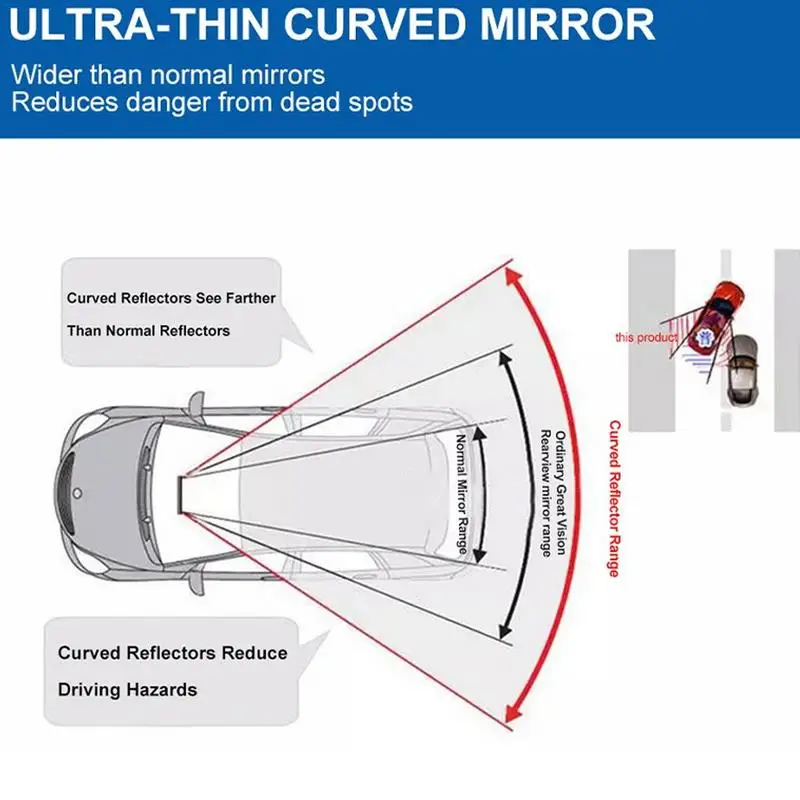 ULTRA-THIN CURVED MIRROR

Wider than normal mirrors
Reduces danger from dead spots

Curved Reflectors See Farther Than Normal Reflectors

Normal Mirror Range

Ordinary Great Vision Rearview mirror range

Curved Reflector Range

this product

Curved Reflectors Reduce Driving Hazards