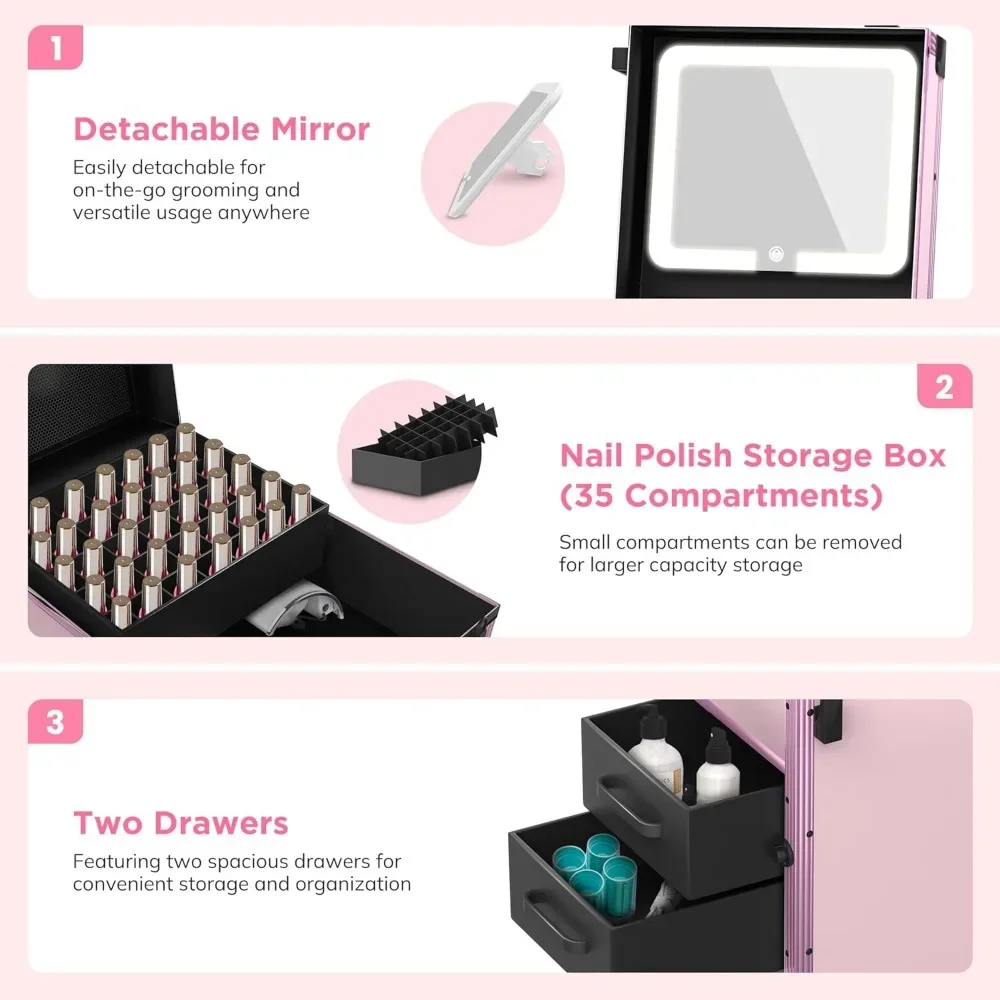 1

Detachable Mirror

Easily detachable for on-the-go grooming and versatile usage anywhere

2

Nail Polish Storage Box (35 Compartments)

Small compartments can be removed for larger capacity storage

3

Two Drawers

Featuring two spacious drawers for convenient storage and organization