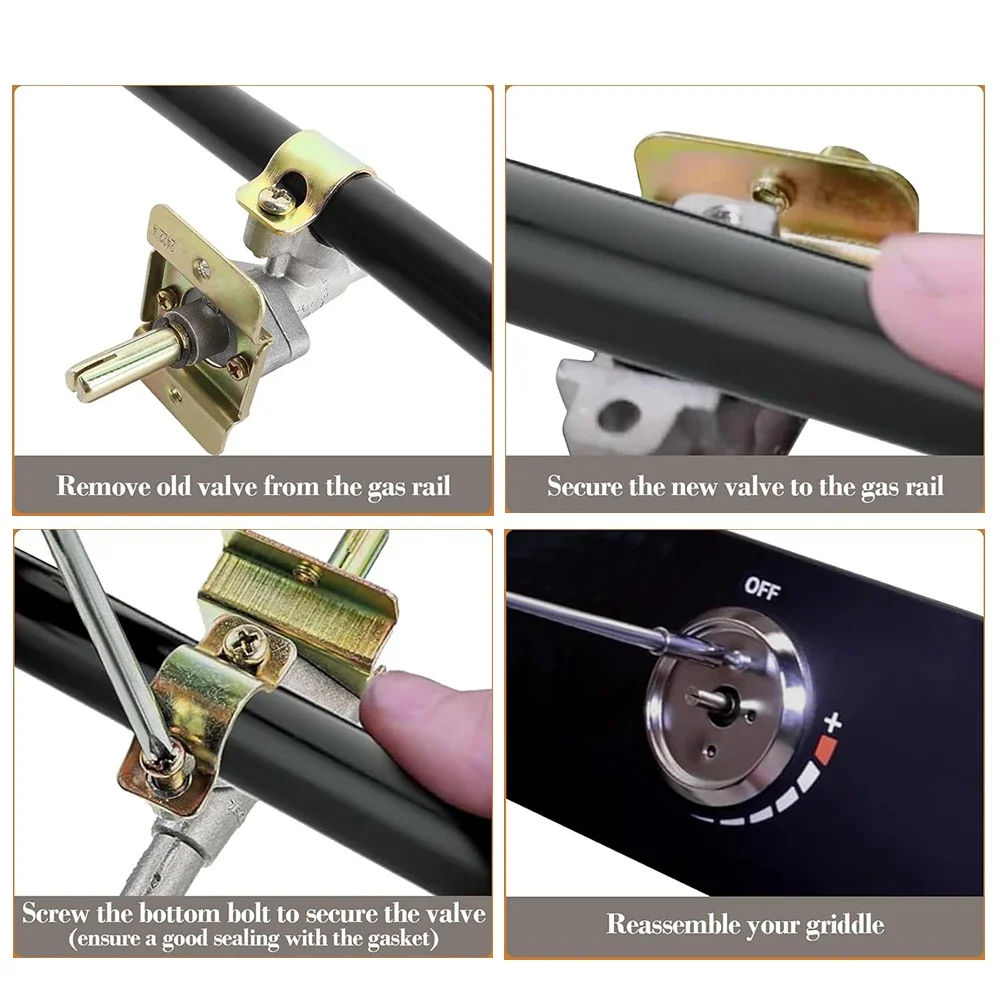 Remove old valve from the gas rail

Secure the new valve to the gas rail

Screw the bottom bolt to secure the valve
(ensure a good sealing with the gasket)

OFF

+

Reassemble your griddle