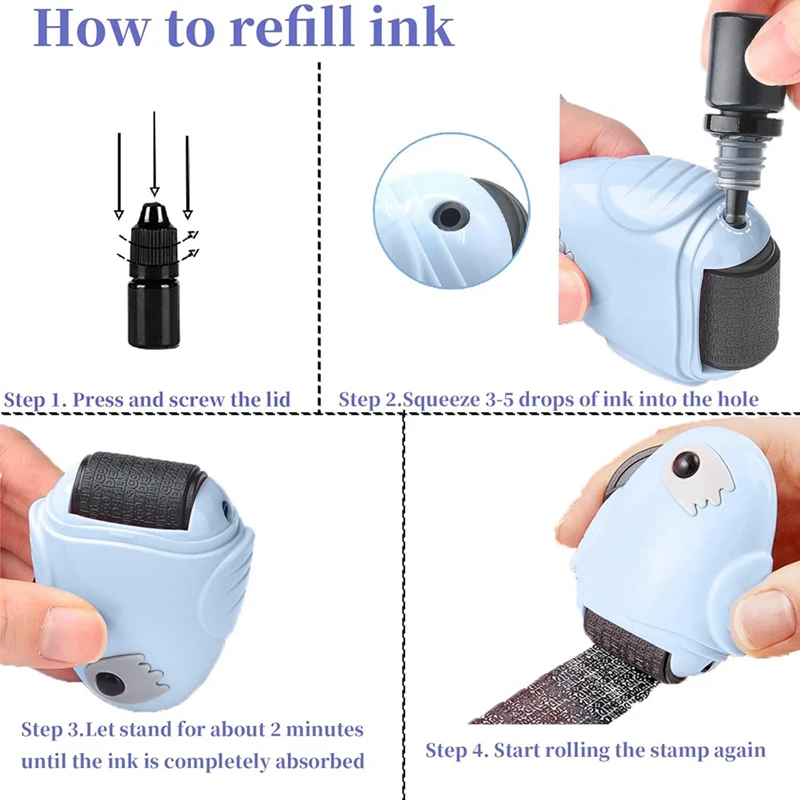 How to refill ink

Step 1. Press and screw the lid

Step 2.Squeeze 3-5 drops of ink into the hole

Step 3.Let stand for about 2 minutes until the ink is completely absorbed

Step 4. Start rolling the stamp again