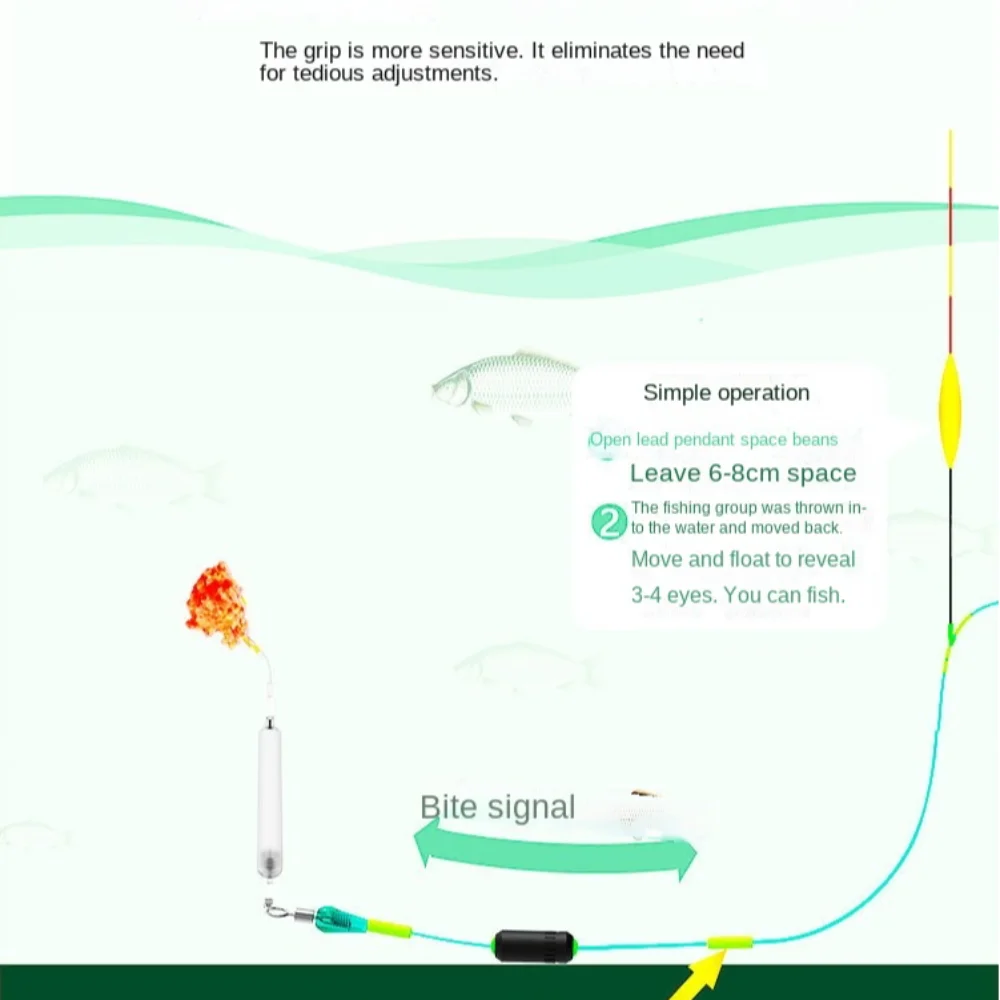 The grip is more sensitive. It eliminates the need for tedious adjustments.

Simple operation

Open lead pendant space beans

Leave 6-8cm space

2 The fishing group was thrown into the water and moved back.

Move and float to reveal 3-4 eyes. You can fish.

Bite signal