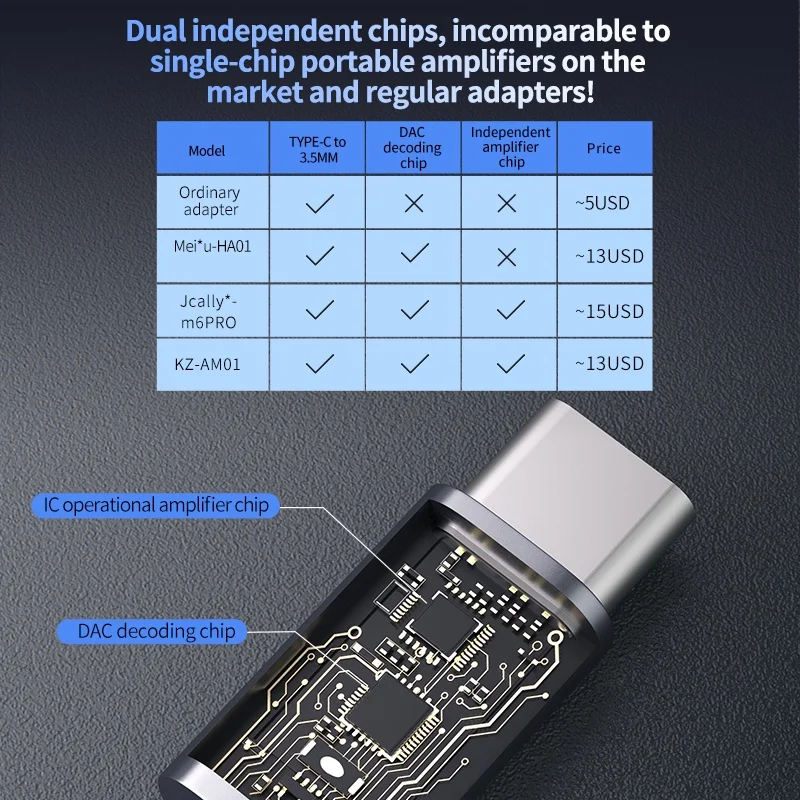 Dual independent chips, incomparable to single-chip portable amplifiers on the market and regular adapters!

| Model | TYPE-C to 3.5MM | DAC decoding chip | Independent amplifier chip | Price |
|---|---|---|---|---|
| Ordinary adapter | ✓ | ✕ | ✕ | ~5USD |
| Mei*u-HA01 | ✓ | ✓ | ✕ | ~13USD |
| Jcally*-m6PRO | ✓ | ✓ | ✓ | ~15USD |
| KZ-AM01 | ✓ | ✓ | ✓ | ~13USD |

IC operational amplifier chip

DAC decoding chip