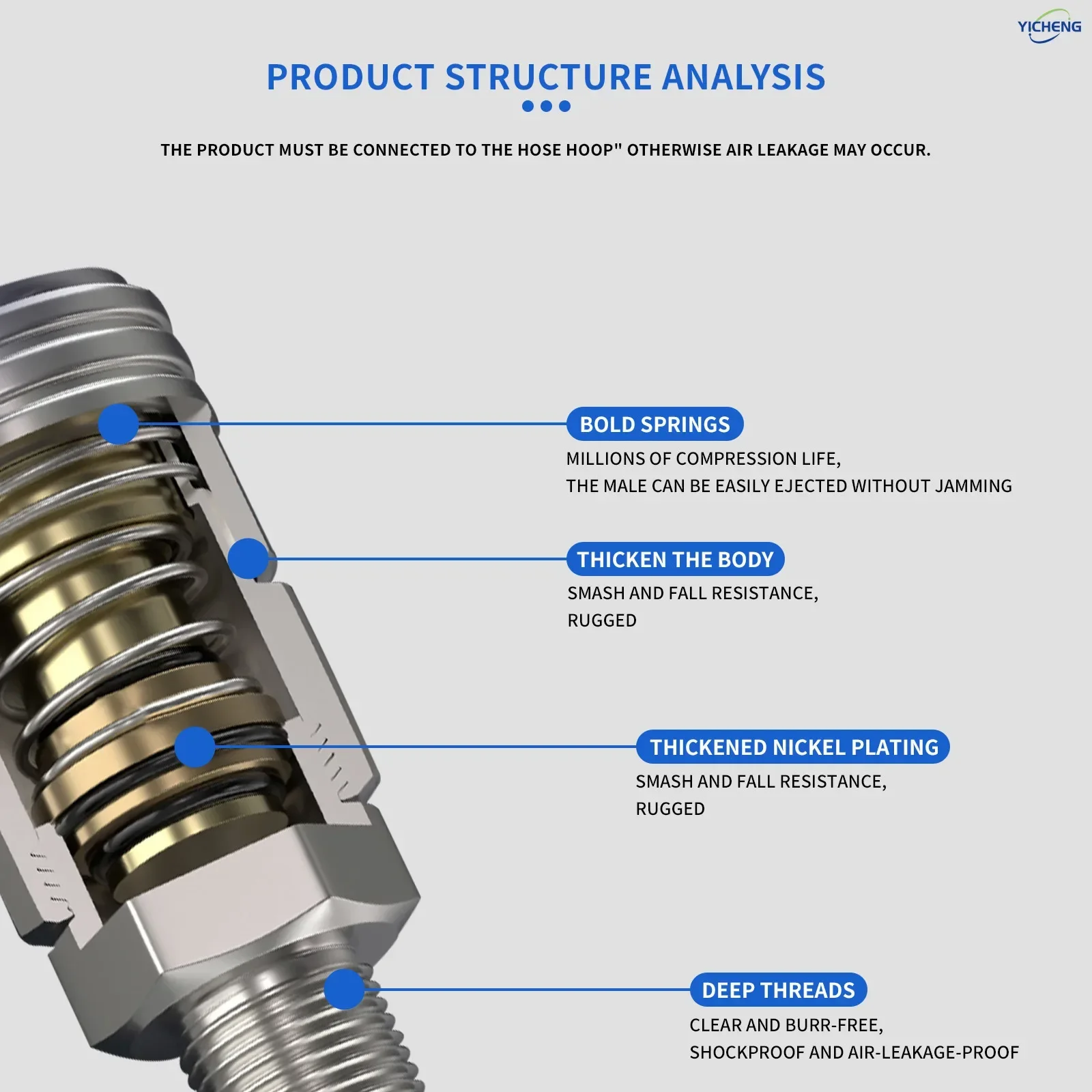 YICHENG

PRODUCT STRUCTURE ANALYSIS

THE PRODUCT MUST BE CONNECTED TO THE HOSE HOOP" OTHERWISE AIR LEAKAGE MAY OCCUR.

BOLD SPRINGS

MILLIONS OF COMPRESSION LIFE,
THE MALE CAN BE EASILY EJECTED WITHOUT JAMMING

THICKEN THE BODY

SMASH AND FALL RESISTANCE,
RUGGED

THICKENED NICKEL PLATING

SMASH AND FALL RESISTANCE,
RUGGED

DEEP THREADS

CLEAR AND BURR-FREE,
SHOCKPROOF AND AIR-LEAKAGE-PROOF