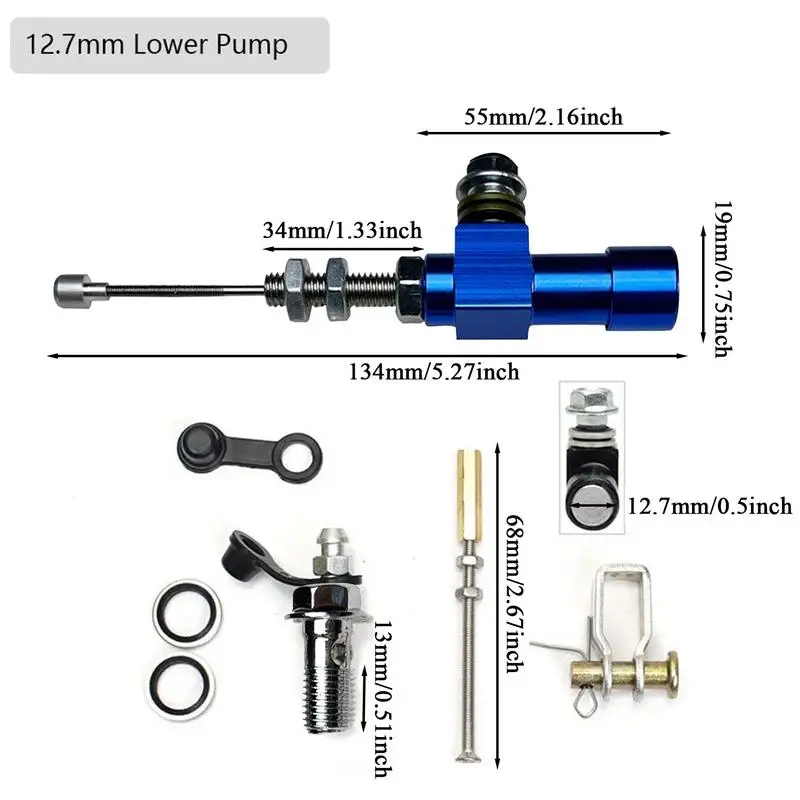 12.7mm Lower Pump

55mm/2.16inch

34mm/1.33inch

19mm/0.75inch

134mm/5.27inch

12.7mm/0.5inch

68mm/2.67inch

13mm/0.51inch