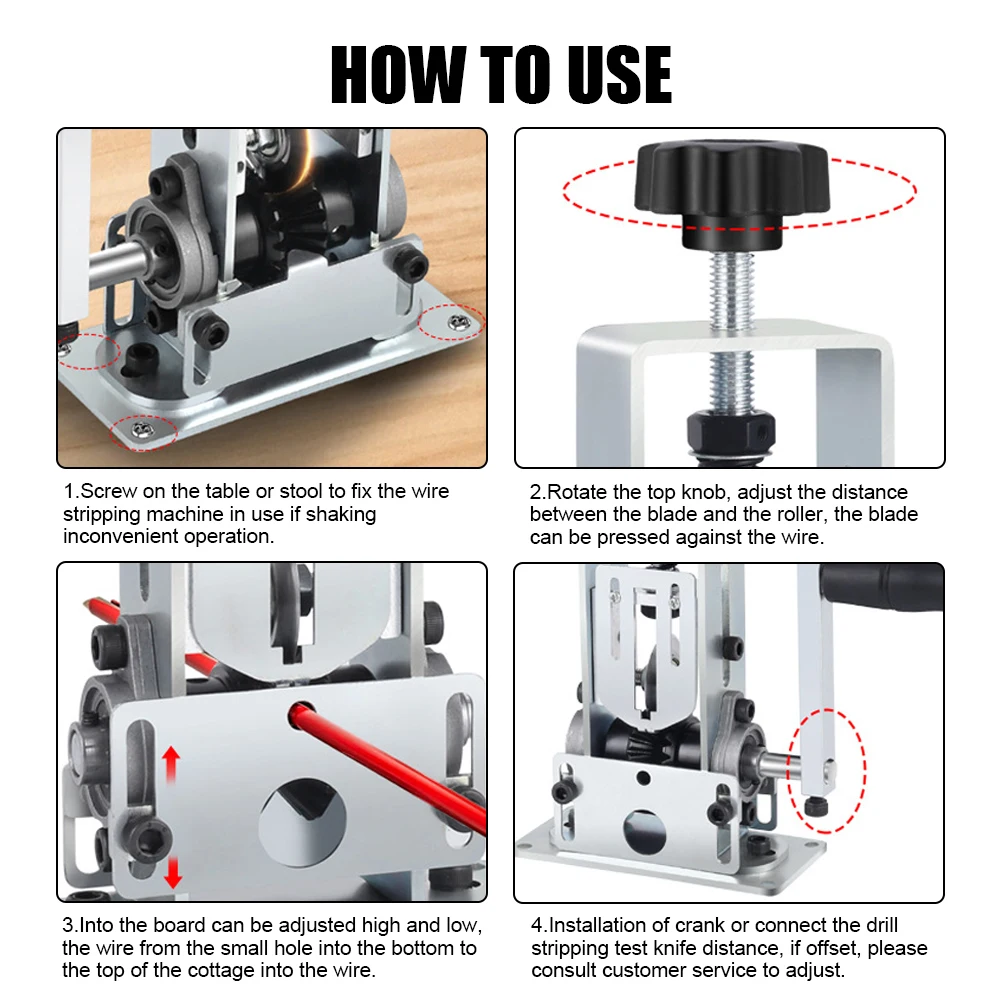 HOW TO USE

1.Screw on the table or stool to fix the wire stripping machine in use if shaking inconvenient operation.

2.Rotate the top knob, adjust the distance between the blade and the roller, the blade can be pressed against the wire.

3.Into the board can be adjusted high and low, the wire from the small hole into the bottom to the top of the cottage into the wire.

4.Installation of crank or connect the drill stripping test knife distance, if offset, please consult customer service to adjust.