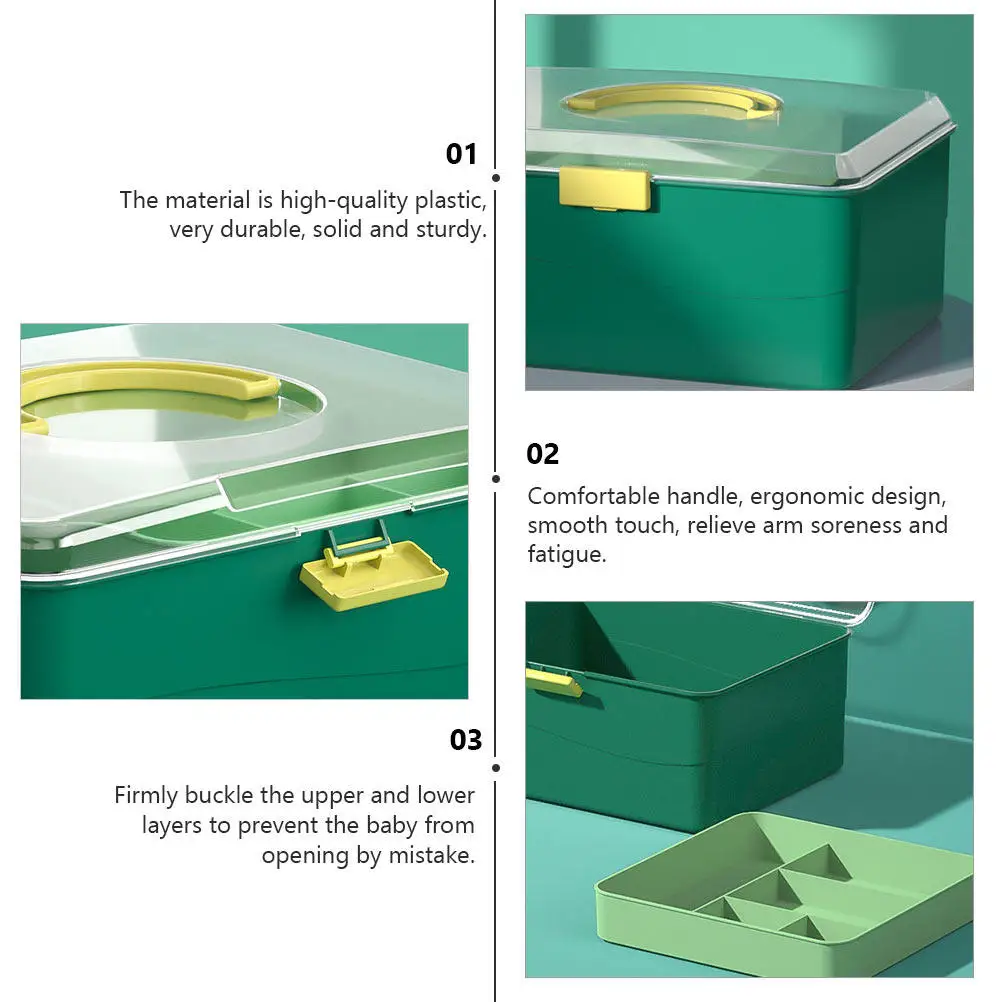 01

The material is high-quality plastic, very durable, solid and sturdy.

02

Comfortable handle, ergonomic design, smooth touch, relieve arm soreness and fatigue.

03

Firmly buckle the upper and lower layers to prevent the baby from opening by mistake.