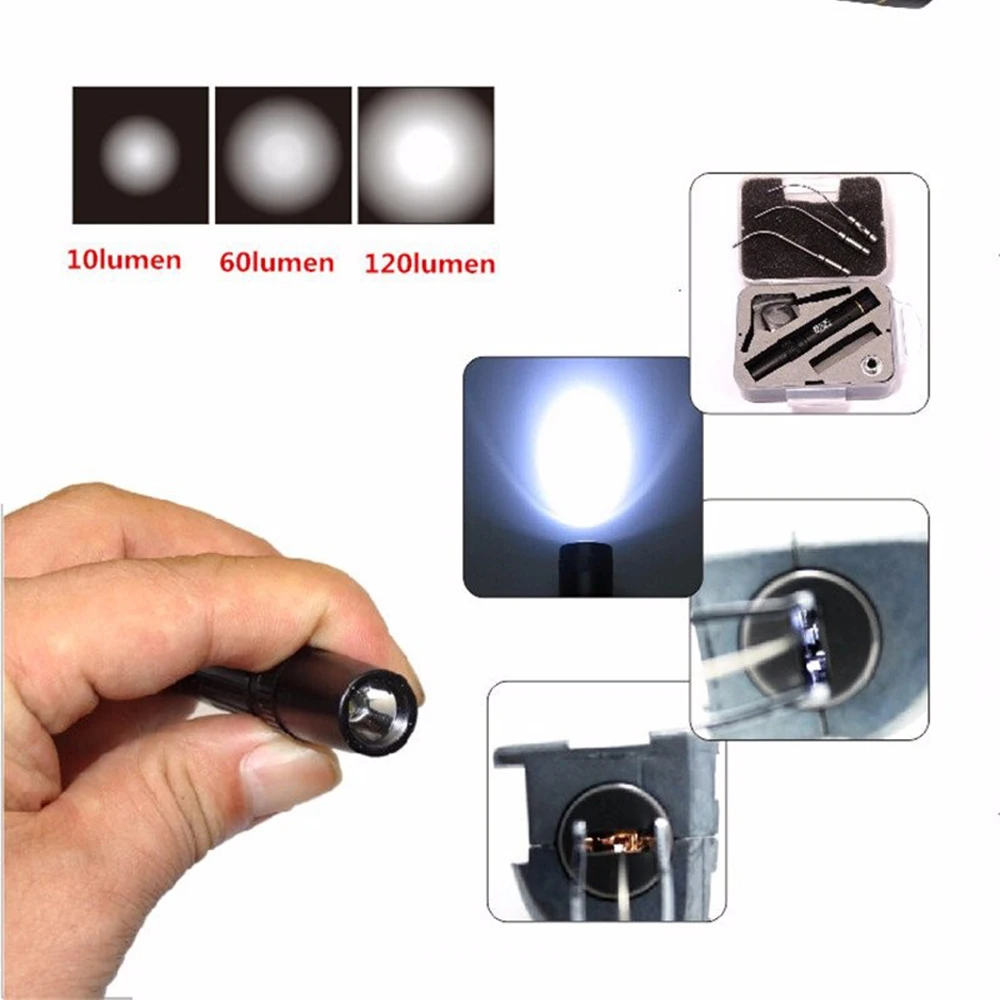 10lumen 60lumen 120lumen