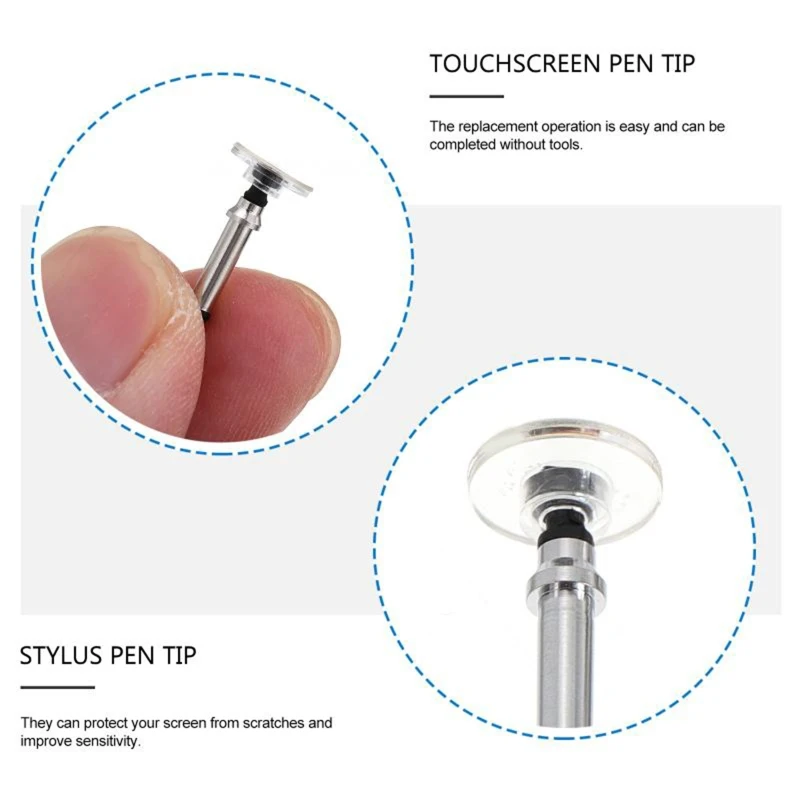 TOUCHSCREEN PEN TIP

The replacement operation is easy and can be completed without tools.

STYLUS PEN TIP

They can protect your screen from scratches and improve sensitivity.