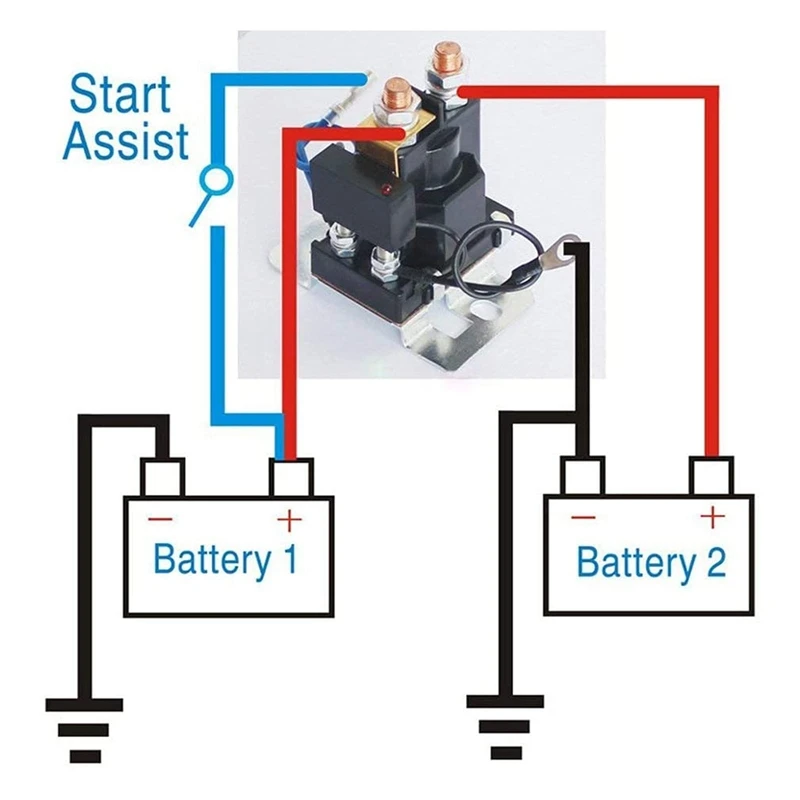 Start Assist

−
+
Battery 1

−
+
Battery 2