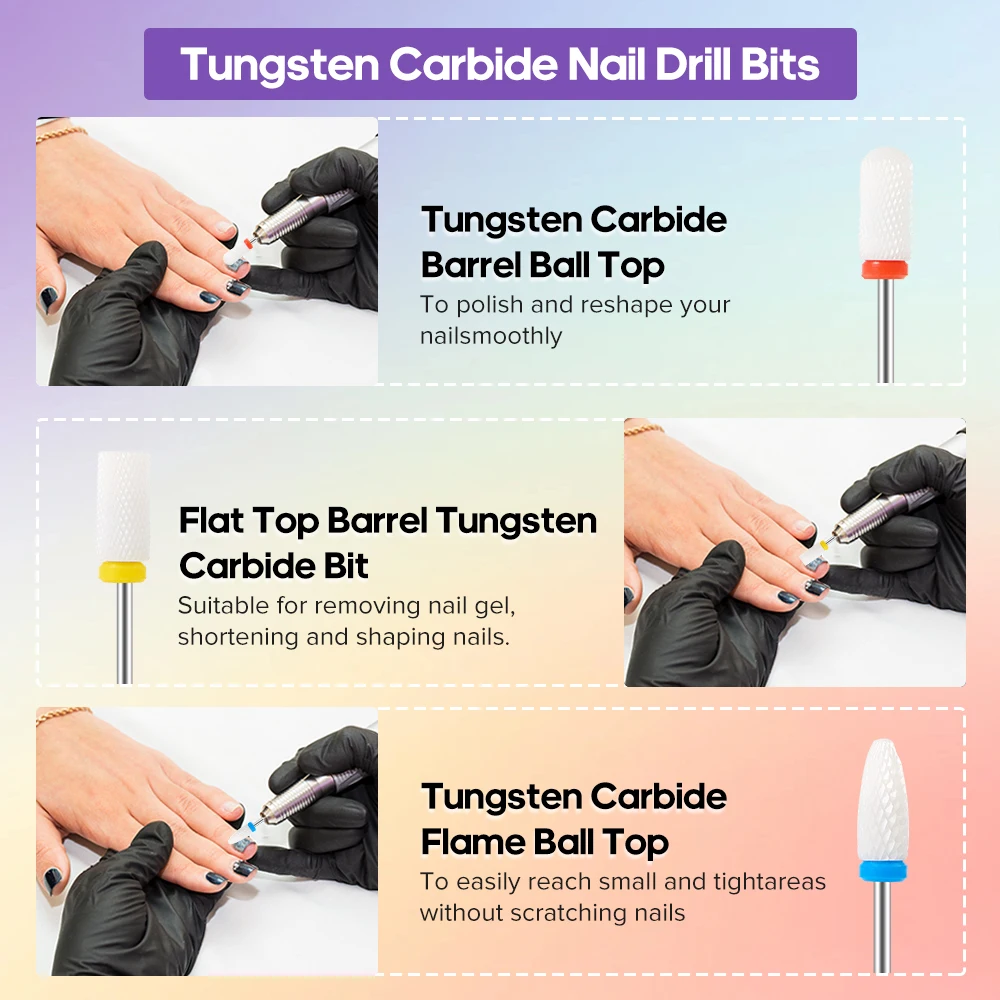 Tungsten Carbide Nail Drill Bits

Tungsten Carbide Barrel Ball Top
To polish and reshape your nailsmoothly

Flat Top Barrel Tungsten Carbide Bit
Suitable for removing nail gel, shortening and shaping nails.

Tungsten Carbide Flame Ball Top
To easily reach small and tightareas without scratching nails