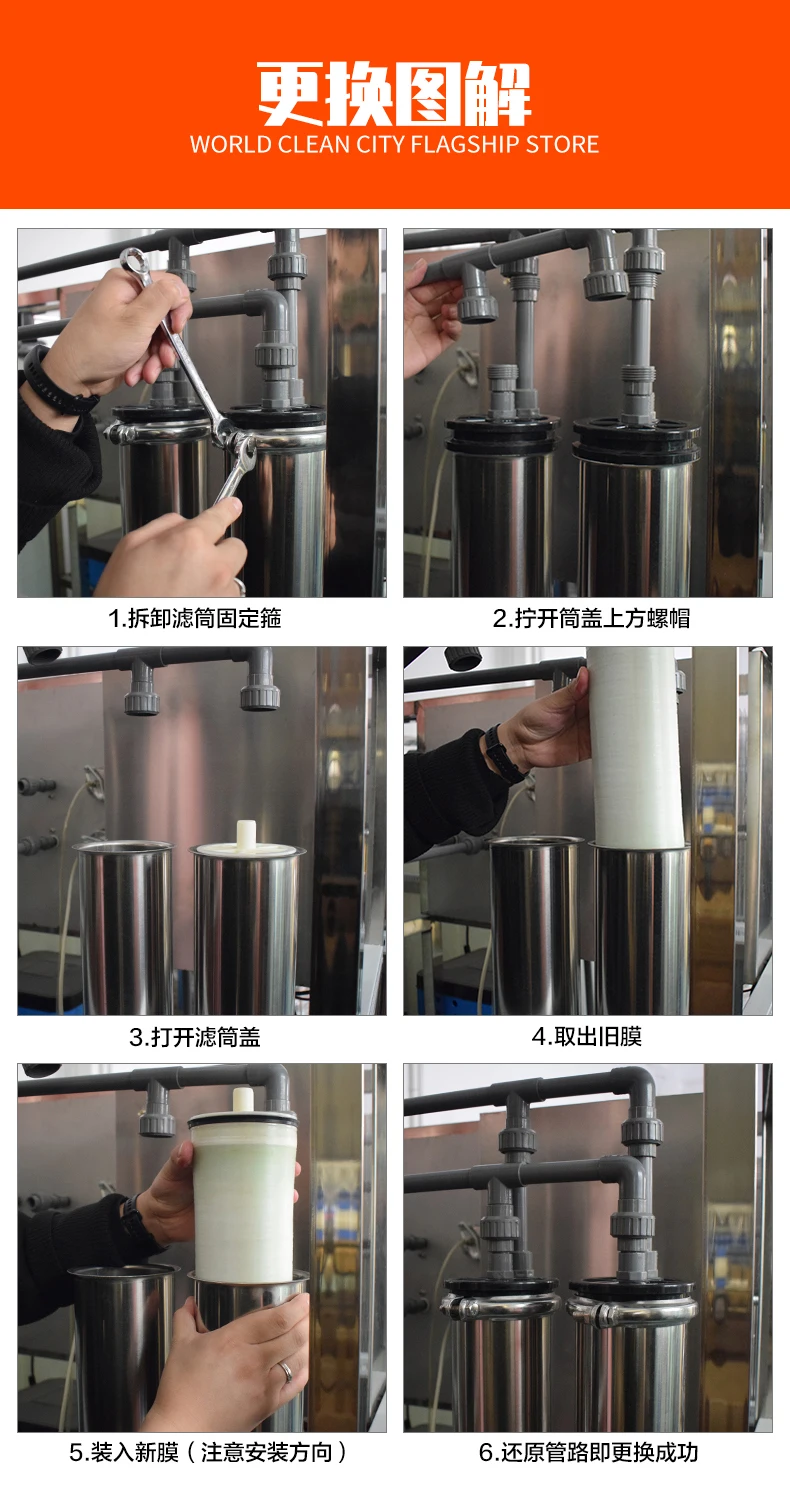 更换图解
WORLD CLEAN CITY FLAGSHIP STORE

1.拆卸滤筒固定箍

2.拧开筒盖上方螺帽

3.打开滤筒盖

4.取出旧膜

5.装入新膜（注意安装方向）

6.还原管路即更换成功