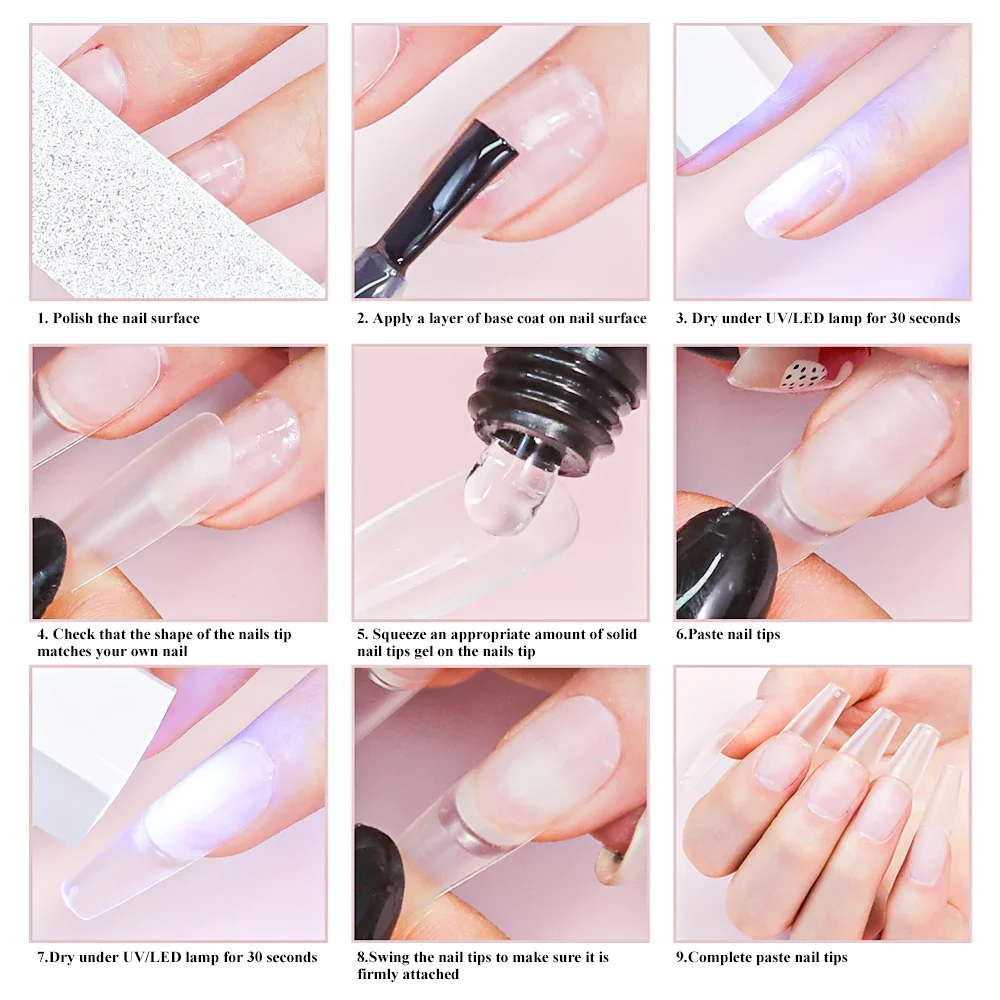 1. Polish the nail surface

2. Apply a layer of base coat on nail surface

3. Dry under UV/LED lamp for 30 seconds

4. Check that the shape of the nails tip matches your own nail

5. Squeeze an appropriate amount of solid nail tips gel on the nails tip

6.Paste nail tips

7.Dry under UV/LED lamp for 30 seconds

8.Swing the nail tips to make sure it is firmly attached

9.Complete paste nail tips