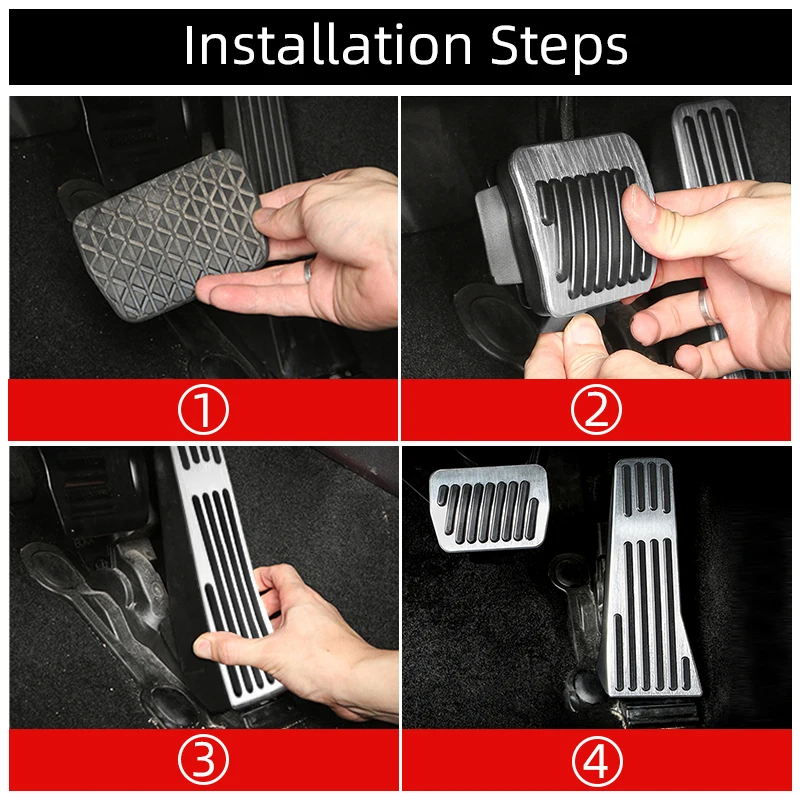 Installation Steps

①

②

③

④