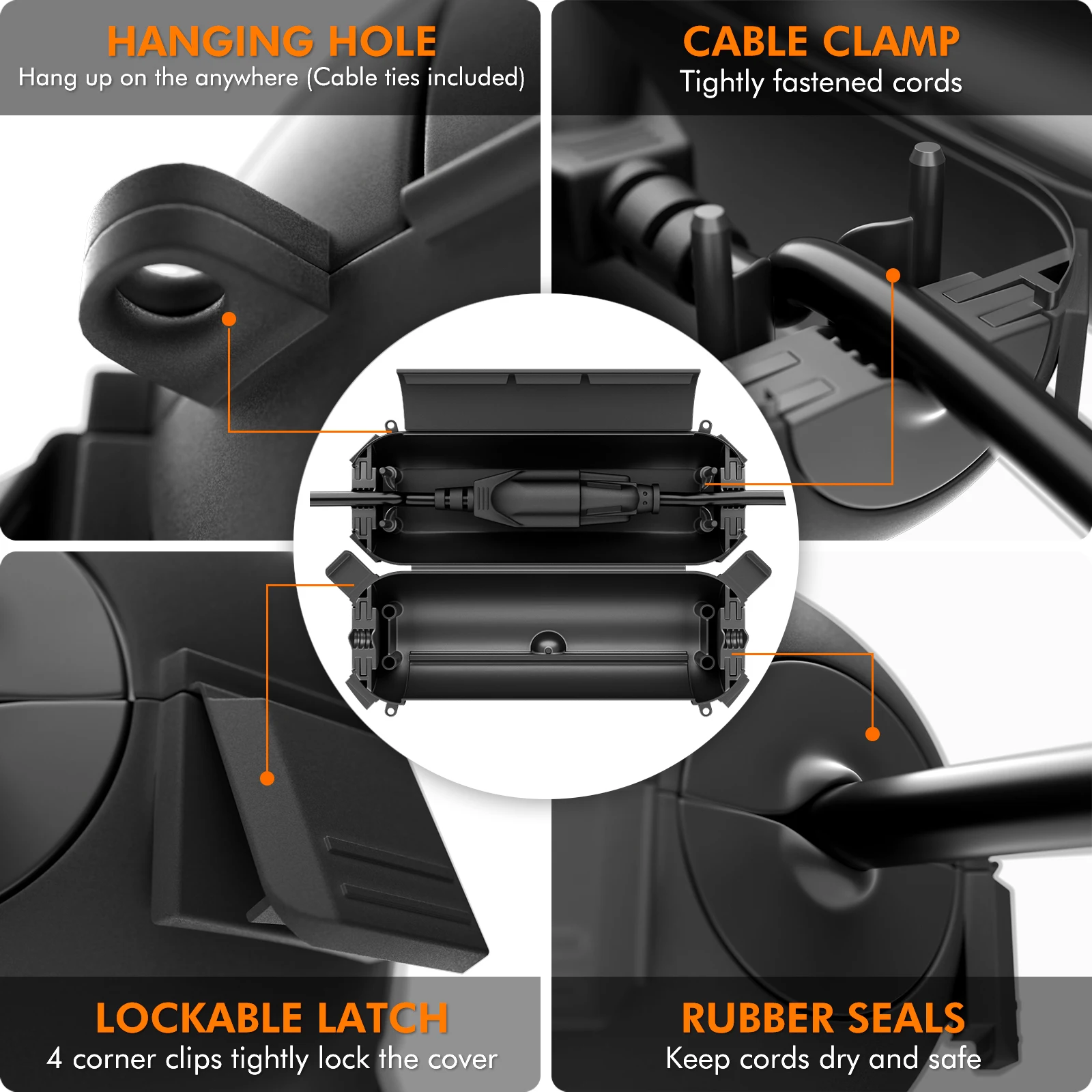 HANGING HOLE
Hang up on the anywhere (Cable ties included)

CABLE CLAMP
Tightly fastened cords

LOCKABLE LATCH
4 corner clips tightly lock the cover

RUBBER SEALS
Keep cords dry and safe