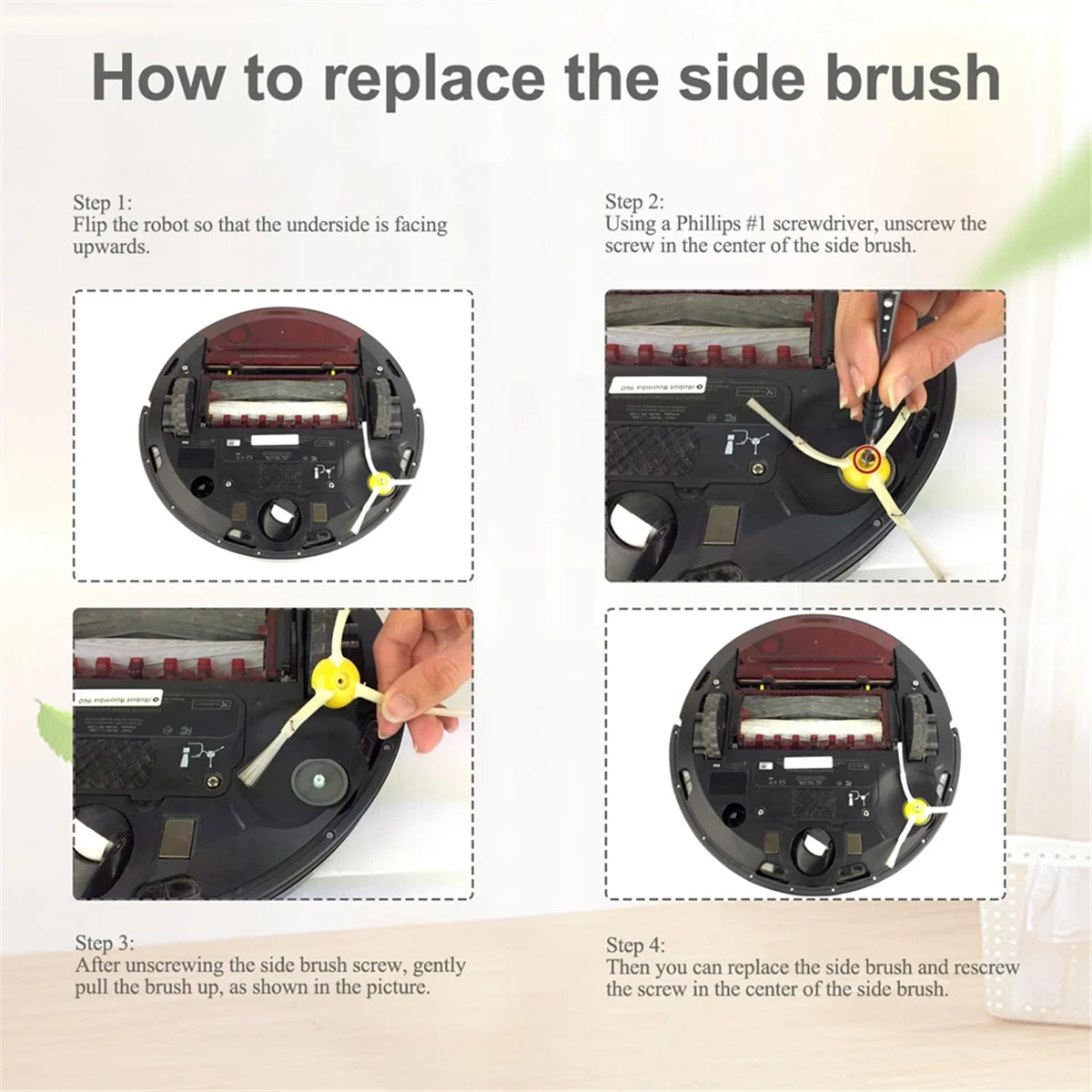 How to replace the side brush

Step 1:
Flip the robot so that the underside is facing upwards.

Step 2:
Using a Phillips #1 screwdriver, unscrew the screw in the center of the side brush.

iRobot Roomba 960

iRobot Roomba 960

Step 3:
After unscrewing the side brush screw, gently pull the brush up, as shown in the picture.

Step 4:
Then you can replace the side brush and rescrew the screw in the center of the side brush.