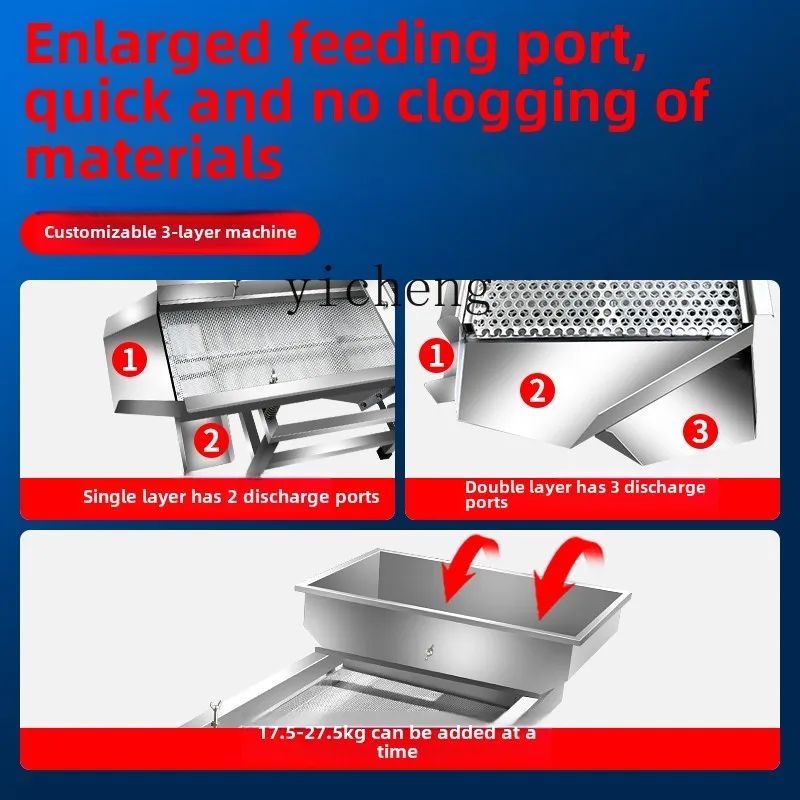 Enlarged feeding port, quick and no clogging of materials

Customizable 3-layer machine

yicheng

1

2

Single layer has 2 discharge ports

1

2

3

Double layer has 3 discharge ports

17.5-27.5kg can be added at a time