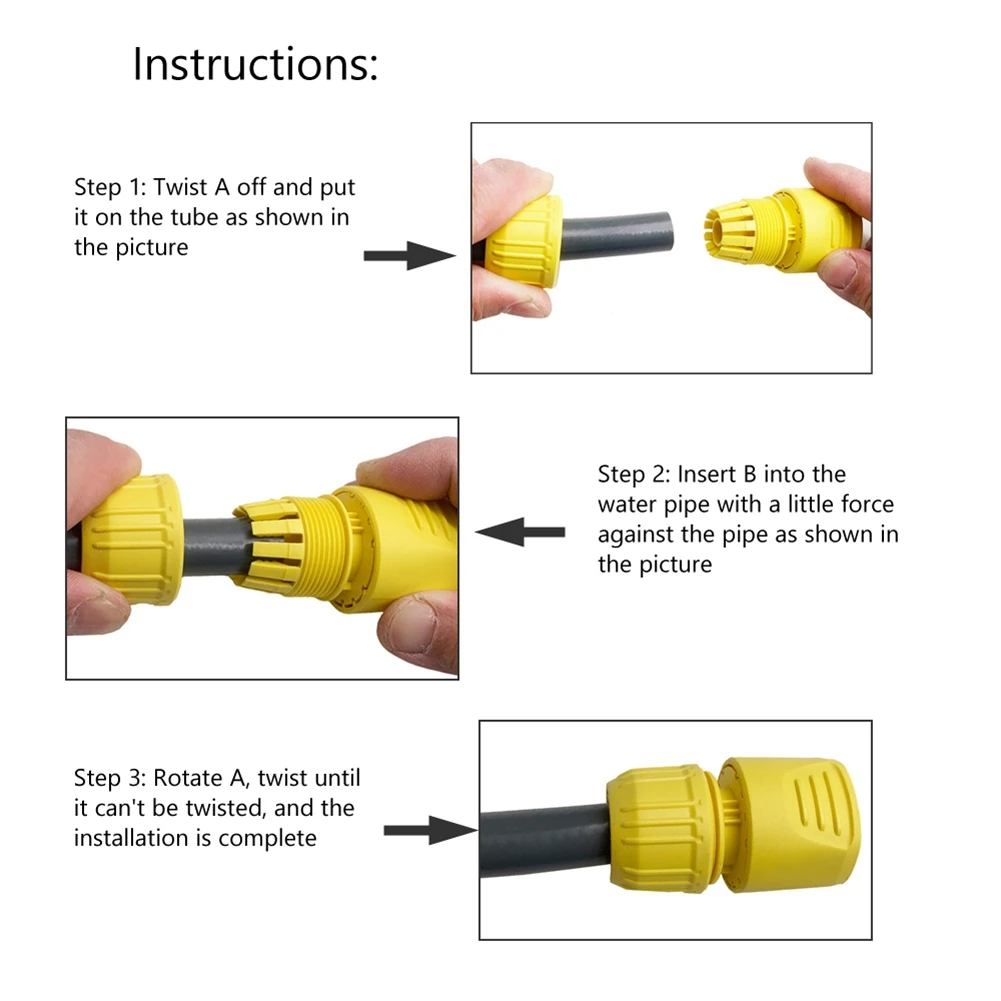 Instructions:

Step 1: Twist A off and put it on the tube as shown in the picture

Step 2: Insert B into the water pipe with a little force against the pipe as shown in the picture

Step 3: Rotate A, twist until it can't be twisted, and the installation is complete