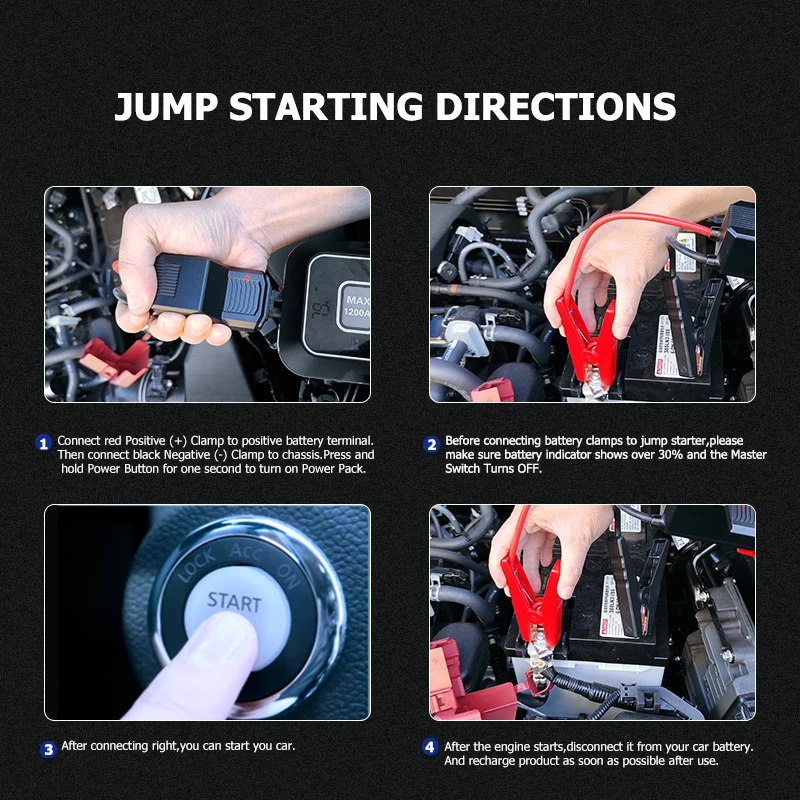 JUMP STARTING DIRECTIONS

MAX
1200A

1 Connect red Positive (+) Clamp to positive battery terminal. Then connect black Negative (-) Clamp to chassis.Press and hold Power Button for one second to turn on Power Pack.

2 Before connecting battery clamps to jump starter,please make sure battery indicator shows over 30% and the Master Switch Turns OFF.

LOCK ACC ON
START

3 After connecting right,you can start you car.

4 After the engine starts,disconnect it from your car battery. And recharge product as soon as possible after use.