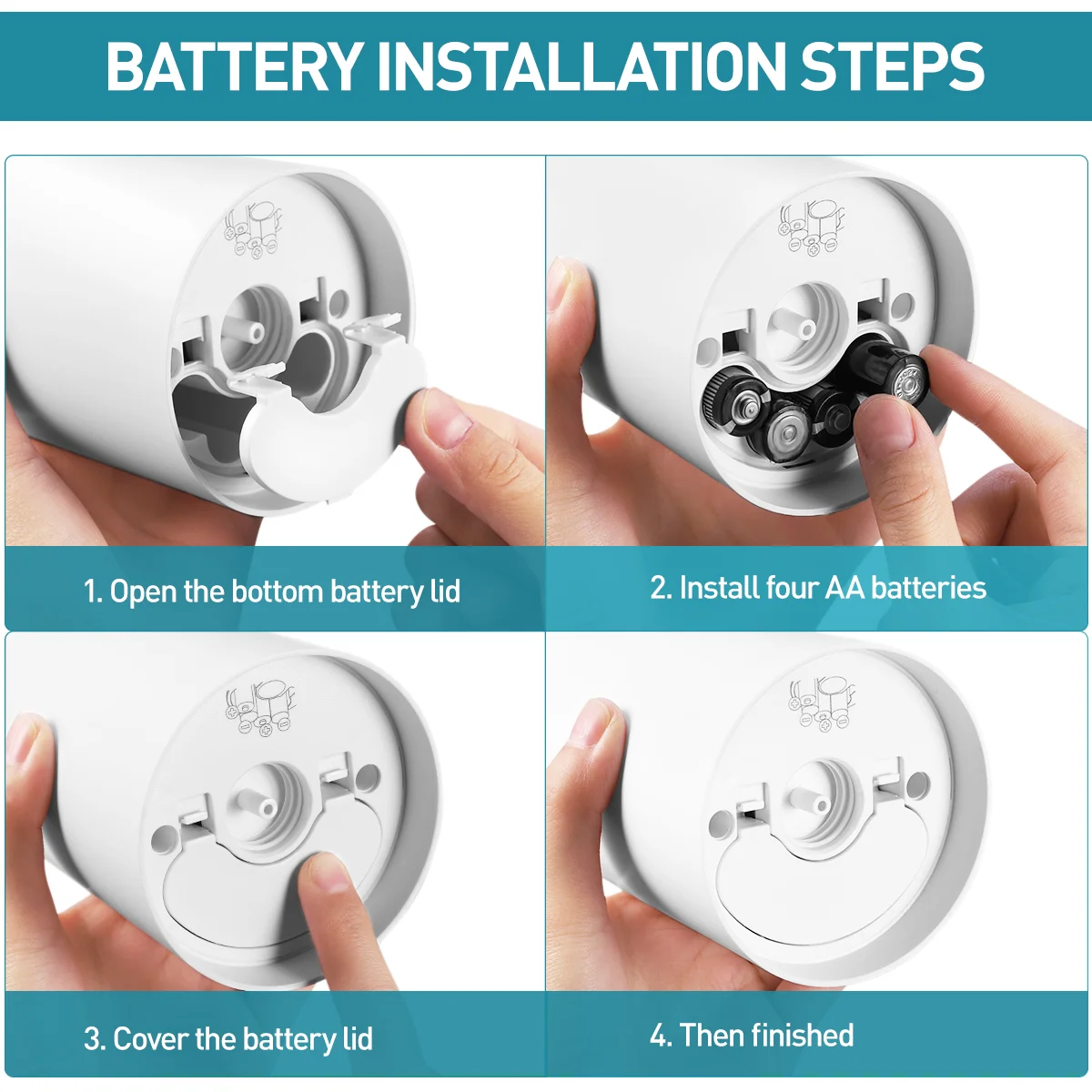 BATTERY INSTALLATION STEPS

1. Open the bottom battery lid

2. Install four AA batteries

3. Cover the battery lid

4. Then finished