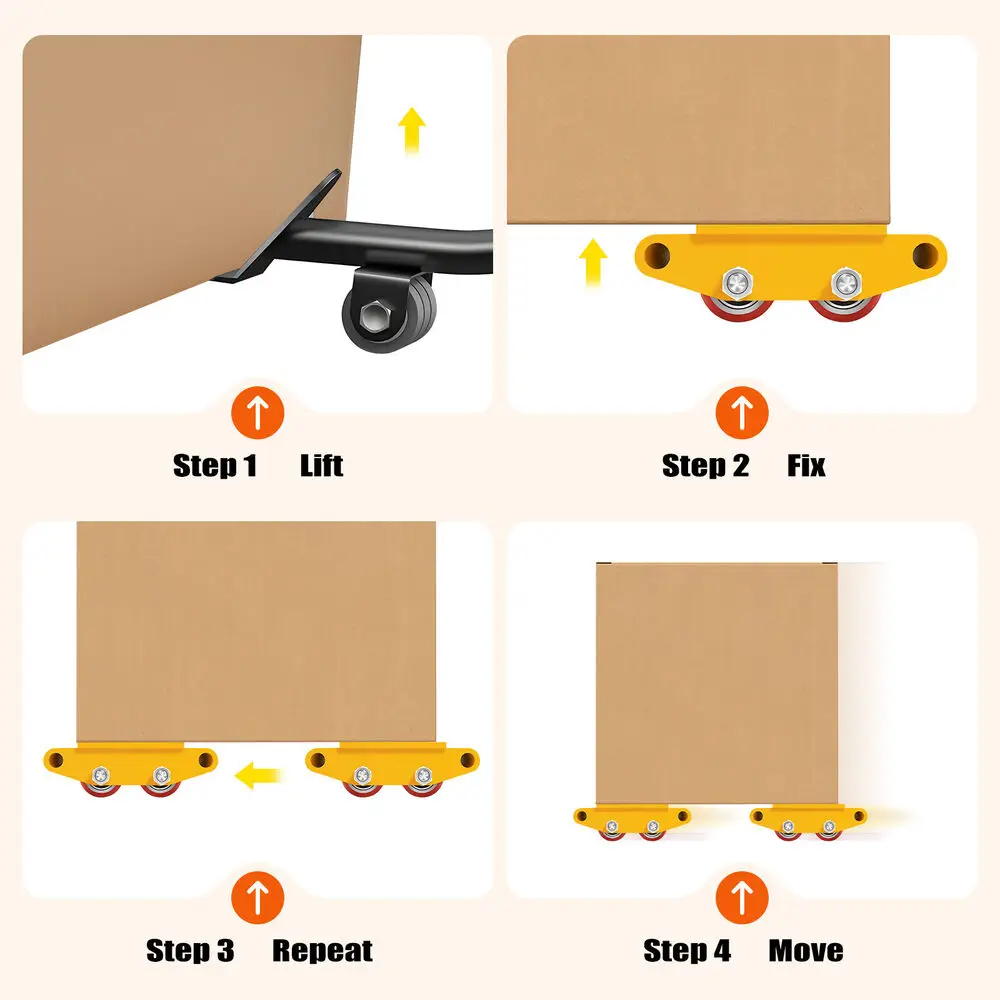 Step 1 Lift

Step 2 Fix

Step 3 Repeat

Step 4 Move