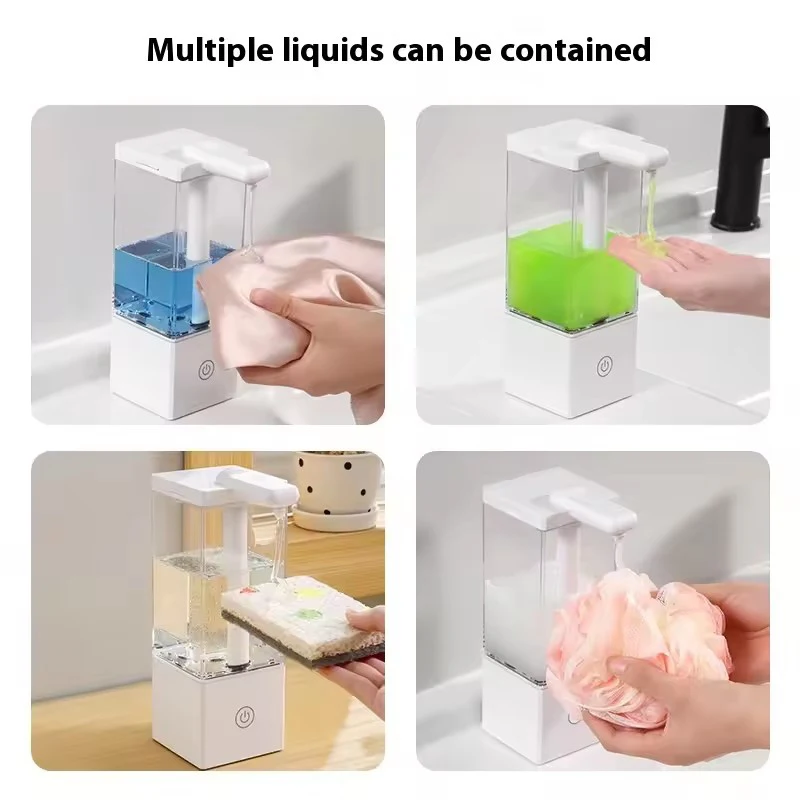 Multiple liquids can be contained