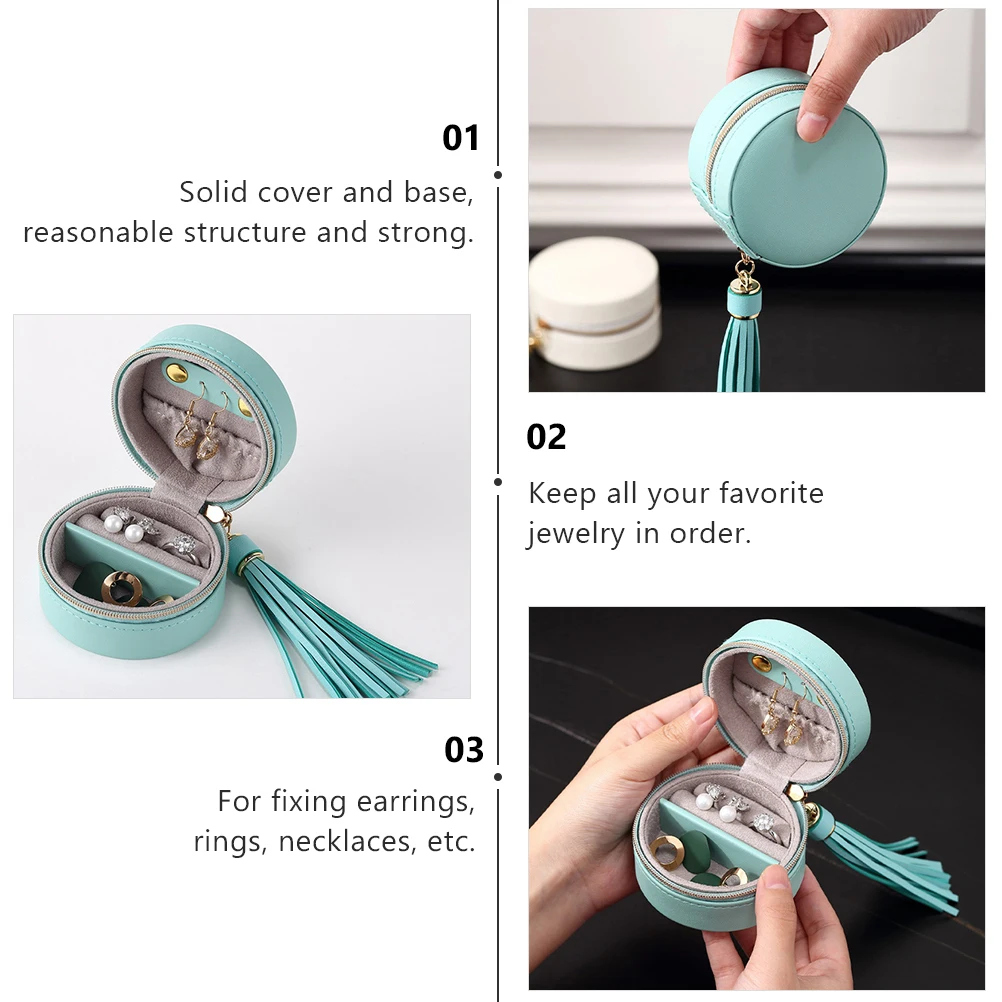 01

Solid cover and base, reasonable structure and strong.

02

Keep all your favorite jewelry in order.

03

For fixing earrings, rings, necklaces, etc.